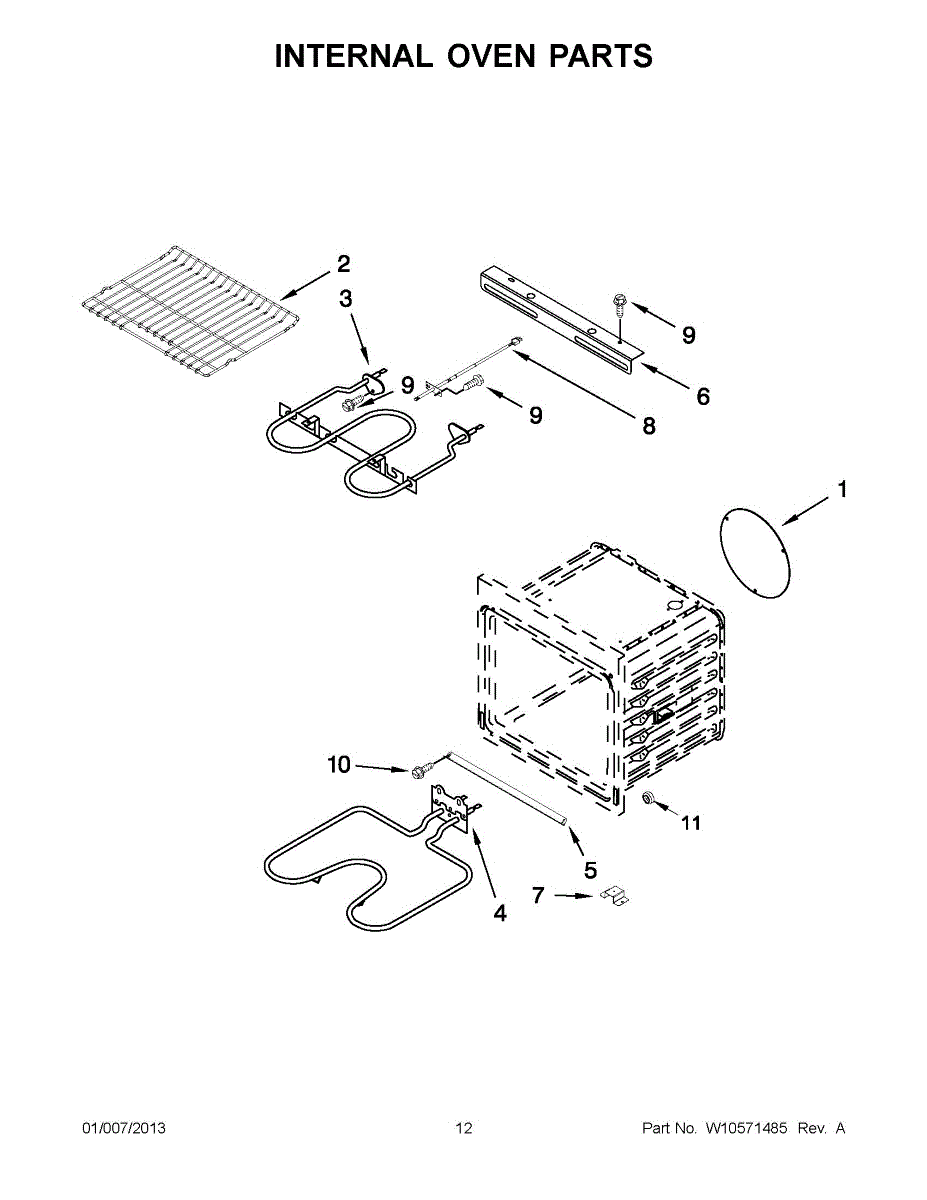 INTERNAL OVEN PARTS

2
3
9
9
9
6
8
1
10
11
5
7
4

01/007/2013 12 Part No. W10571485 Rev. A