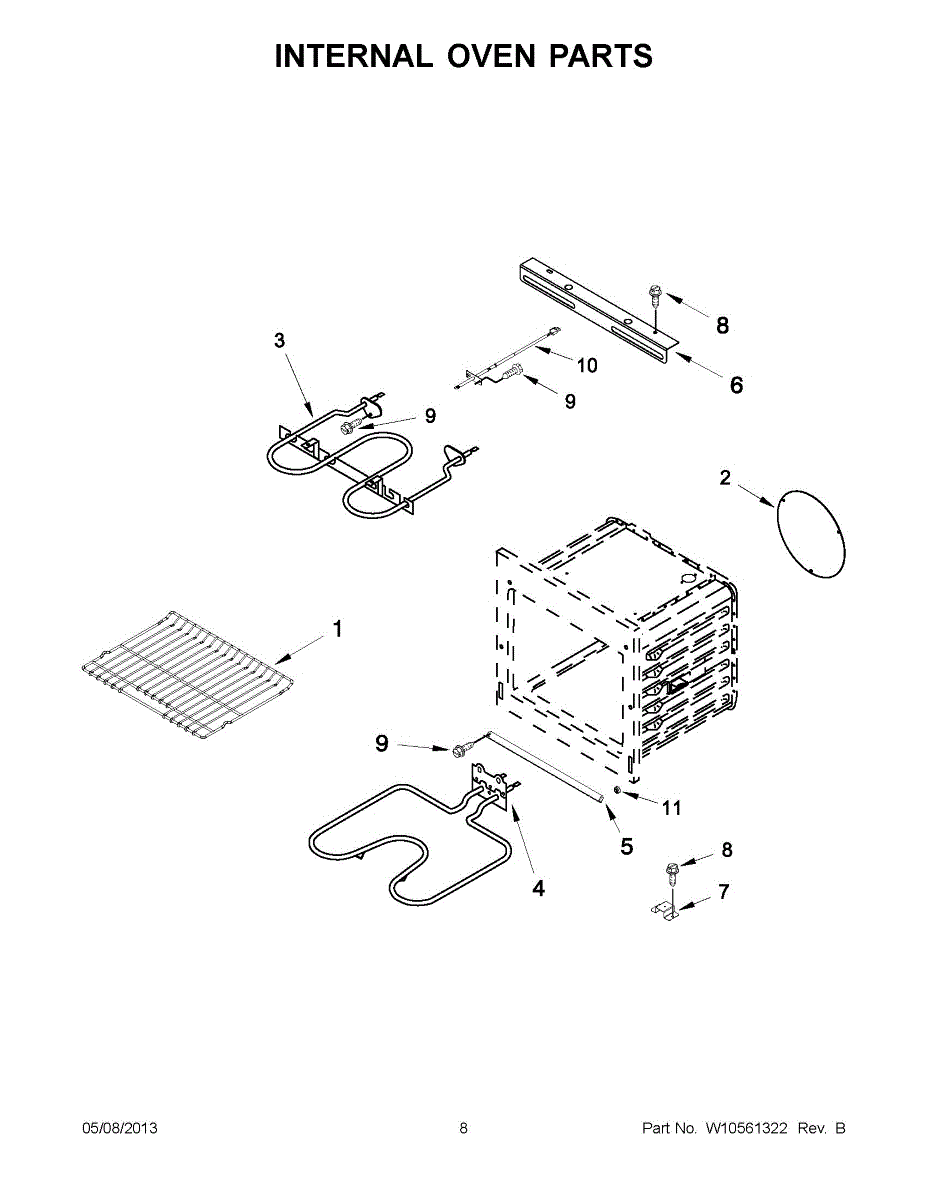 INTERNAL OVEN PARTS

8

3

10

6

9

9

2

1

9

11

5

8

4

7

05/08/2013

8

Part No. W10561322 Rev. B