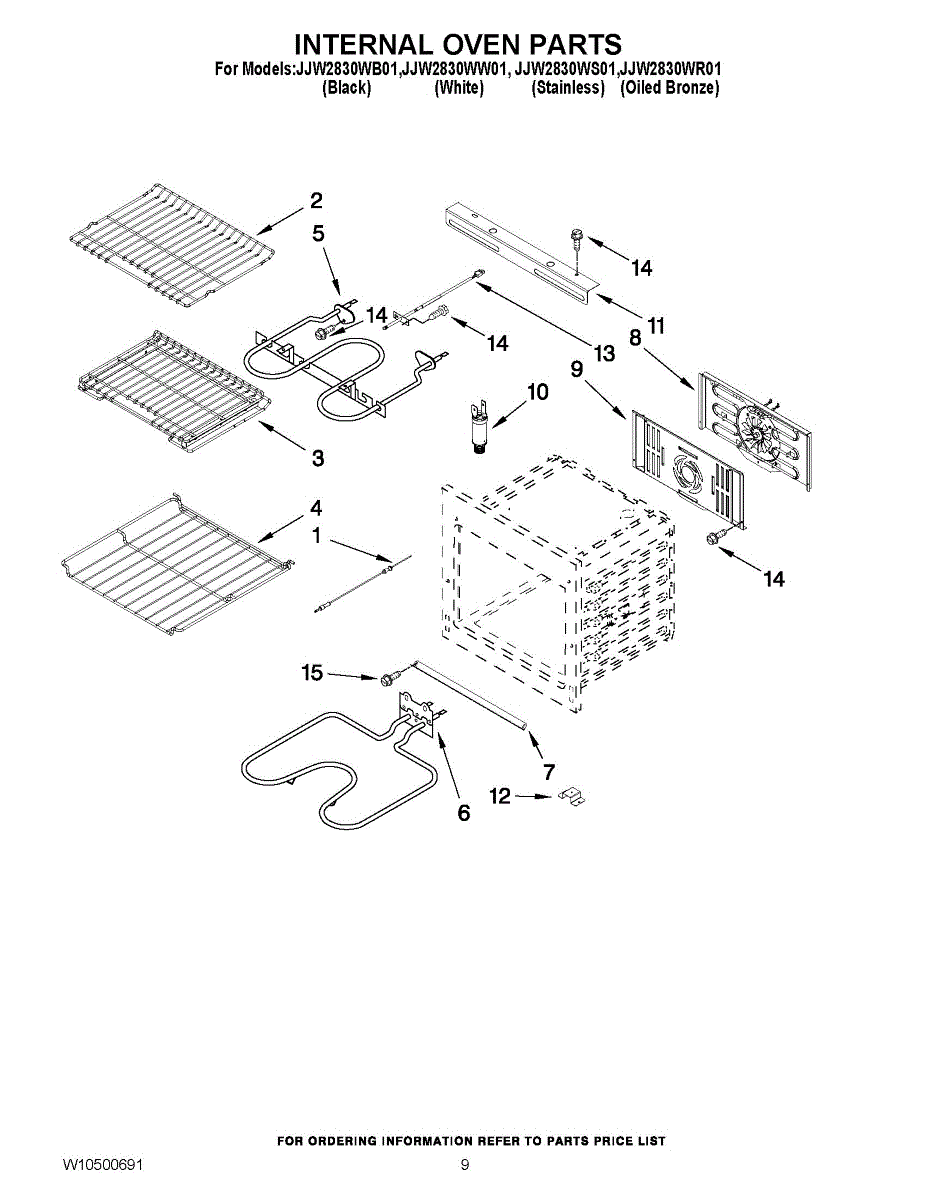 INTERNAL OVEN PARTS
For Models:JJW2830WB01,JJW2830WW01, JJW2830WS01,JJW2830WR01
(Black) (White) (Stainless) (Oiled Bronze)

2
5
14
14
14
11
13
8
9
10
3
4
1
14
15
7
12
6

FOR ORDERING INFORMATION REFER TO PARTS PRICE LIST
W10500691
9