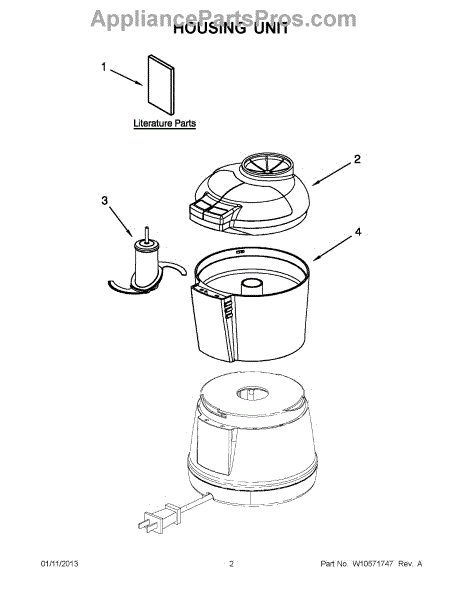 AppliancePartsPros.com
HOUSING UNIT

1

Literature Parts

2

3

4

01/11/2013 2 Part No. W10571747 Rev. A