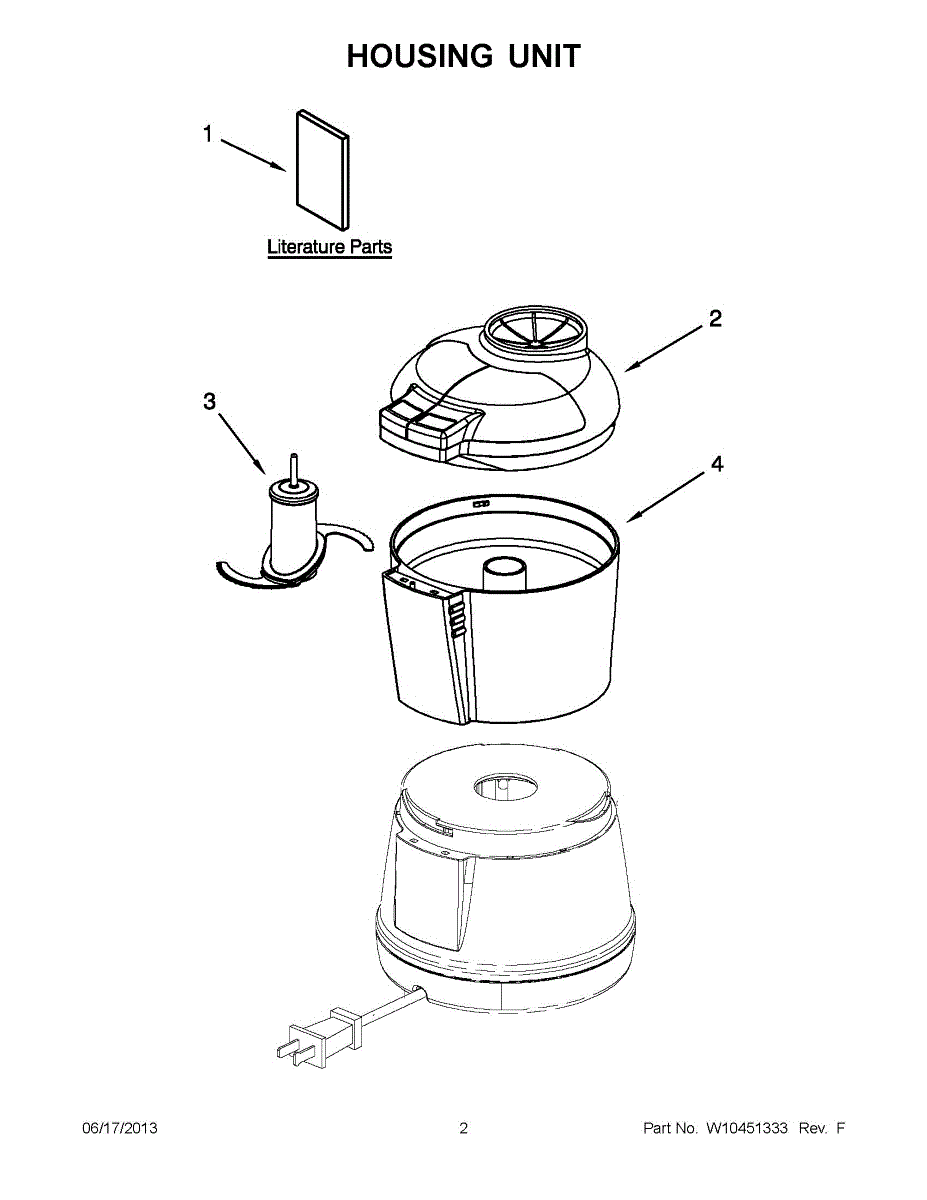 HOUSING UNIT

1

Literature Parts

2

3

4

06/17/2013

2

Part No. W10451333 Rev. F