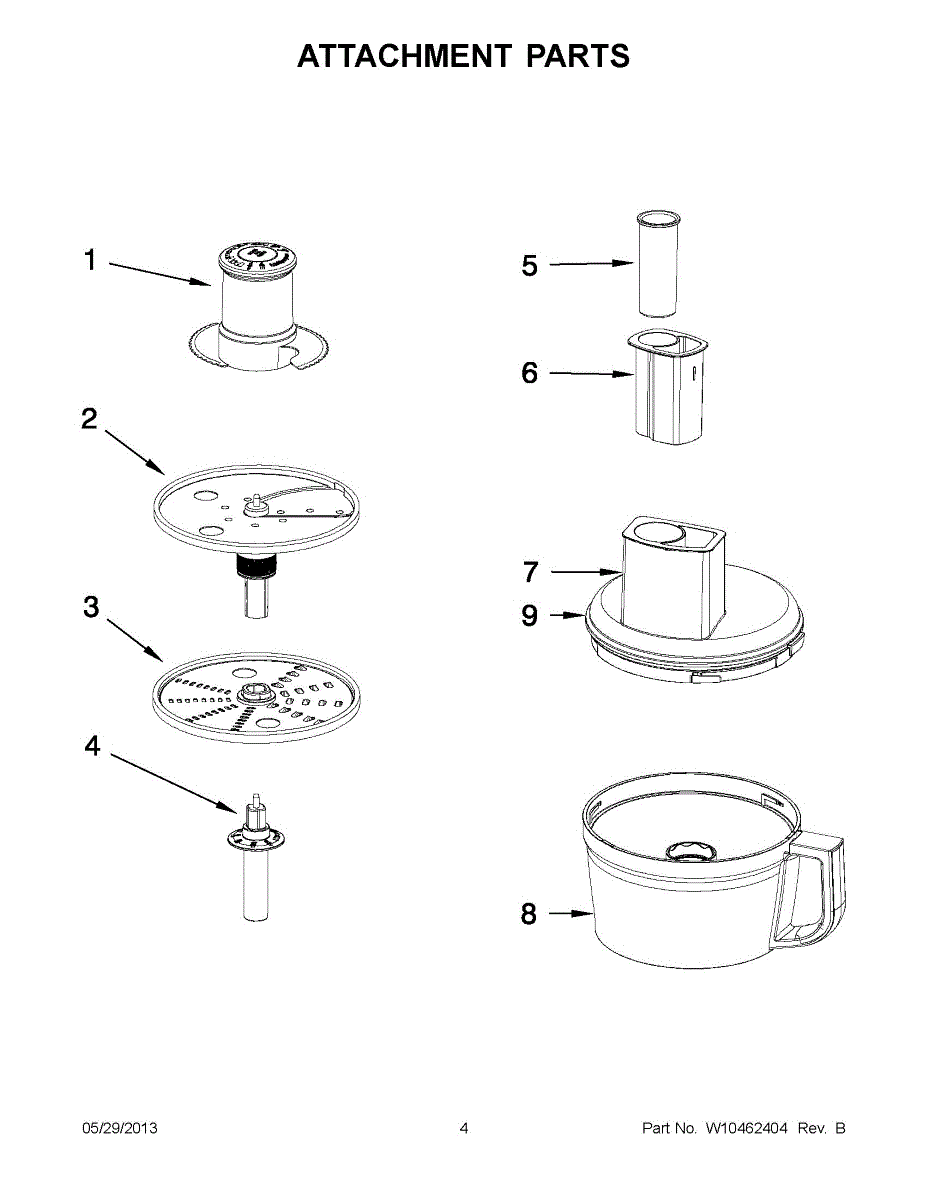 ATTACHMENT PARTS

1

2

3

4

5

6

7

9

8

05/29/2013

4

Part No. W10462404 Rev. B