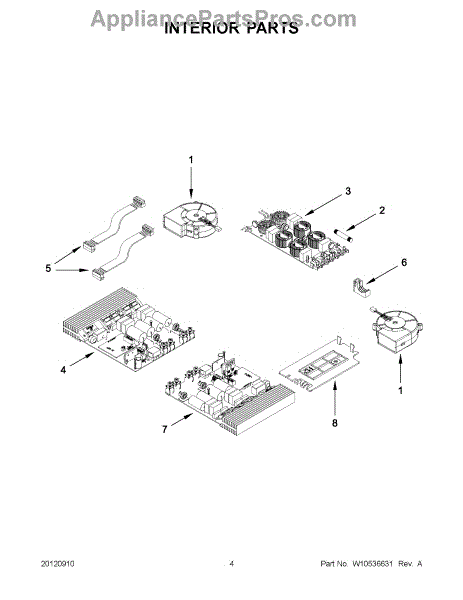 AppliancePartsPros.com
INTERIOR PARTS

1
3
2
5
6
4
1
7
8

20120910
4
Part No. W10536631 Rev. A