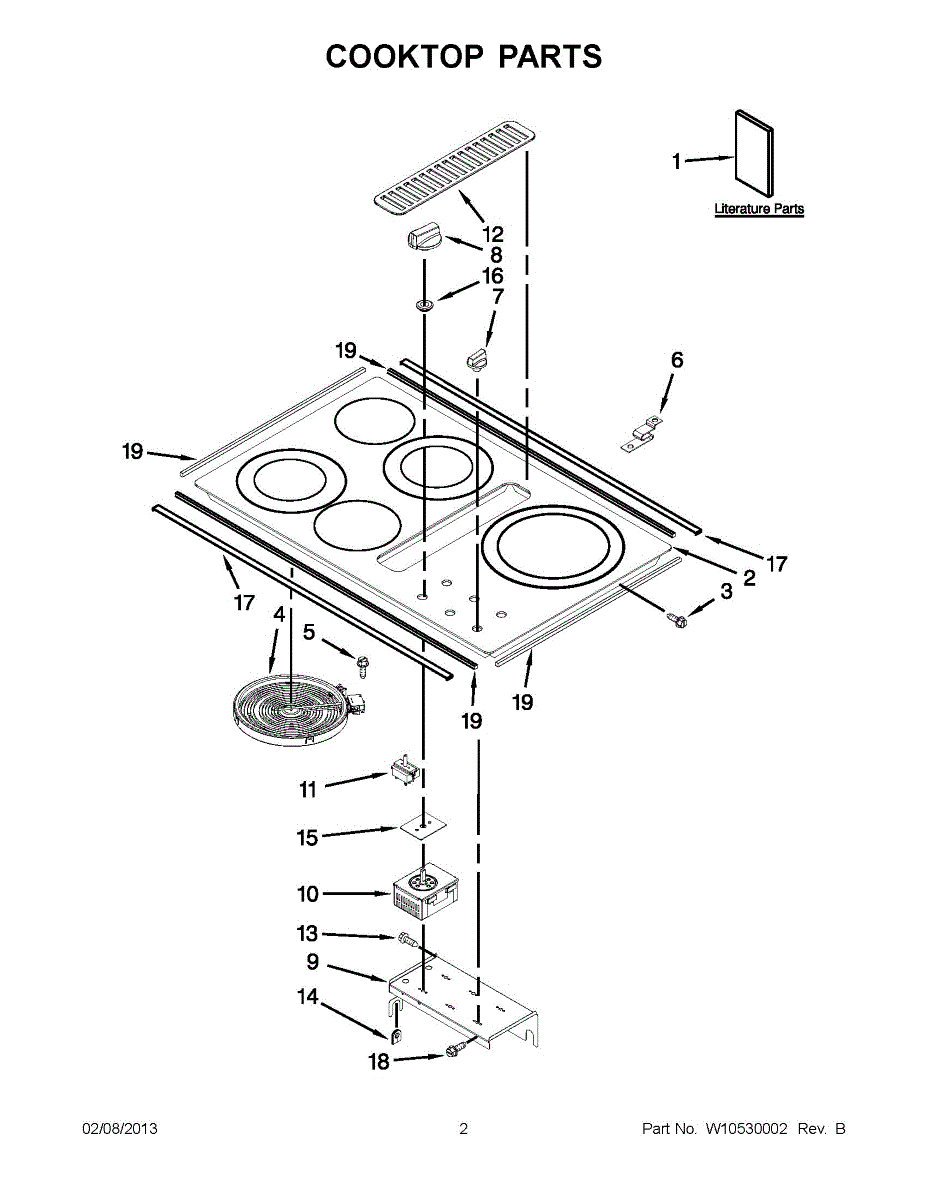 COOKTOP PARTS

1

Literature Parts

12
8
16
7
19
6
19
17
2
3
17
4
5
19
19
11
15
10
13
9
14
18

02/08/2013

2

Part No. W10530002 Rev. B