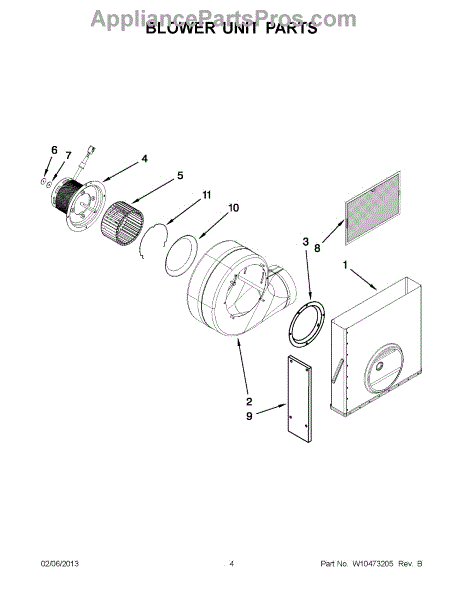 AppliancePartsPros.com
BLOWER UNIT PARTS

6
7
4
5
11
10
3
8
1
2
9

02/06/2013

4

Part No. W10473205 Rev. B