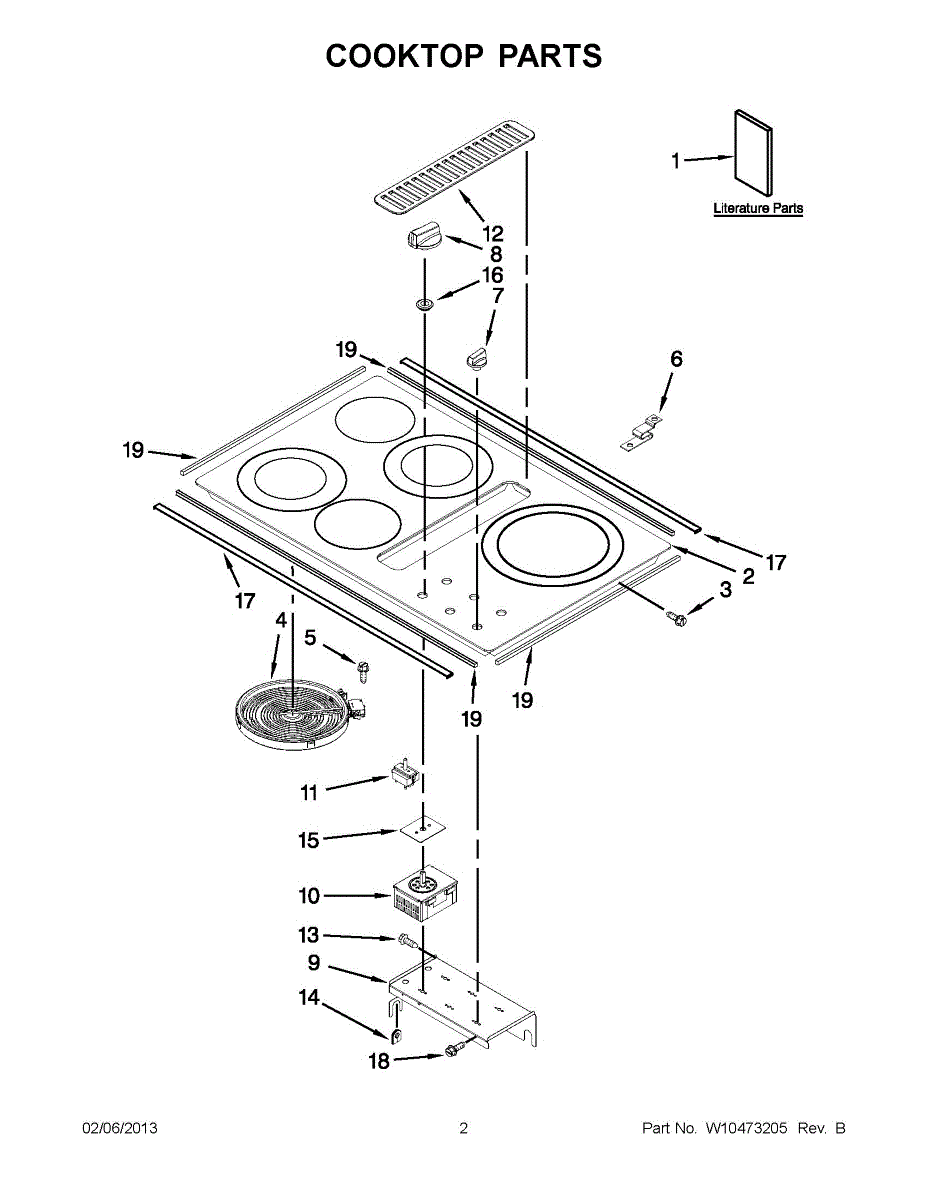 COOKTOP PARTS

1

Literature Parts

12
8
16
7
19
6
19
17
2
3
17
4
5
19
19
11
15
10
13
9
14
18

02/06/2013

2

Part No. W10473205 Rev. B