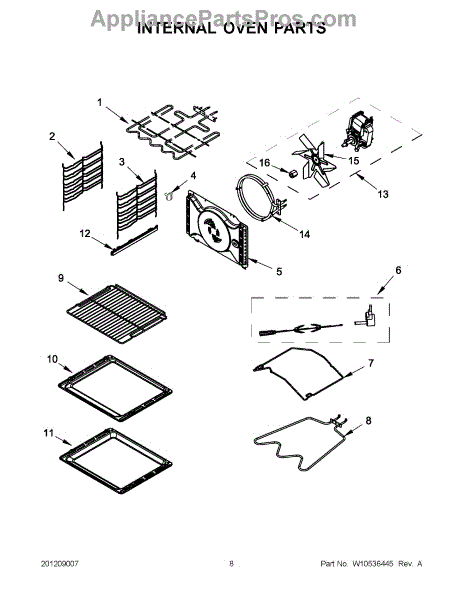 AppliancePartsPros.com

INTERNAL OVEN PARTS

1
2
3
4
16
15
13
14
12
5
9
6
10
7
11
8

201209007 8 Part No. W10536445 Rev. A