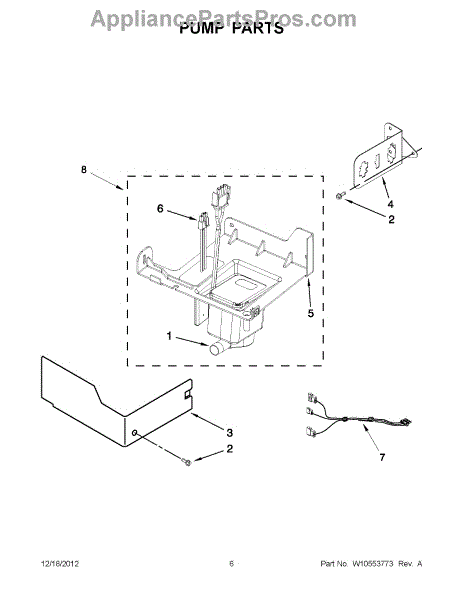 AppliancePartsPros.com
PUMP PARTS

8
6
4
2
5
1
3
2
7

12/18/2012
6
Part No. W10553773 Rev. A