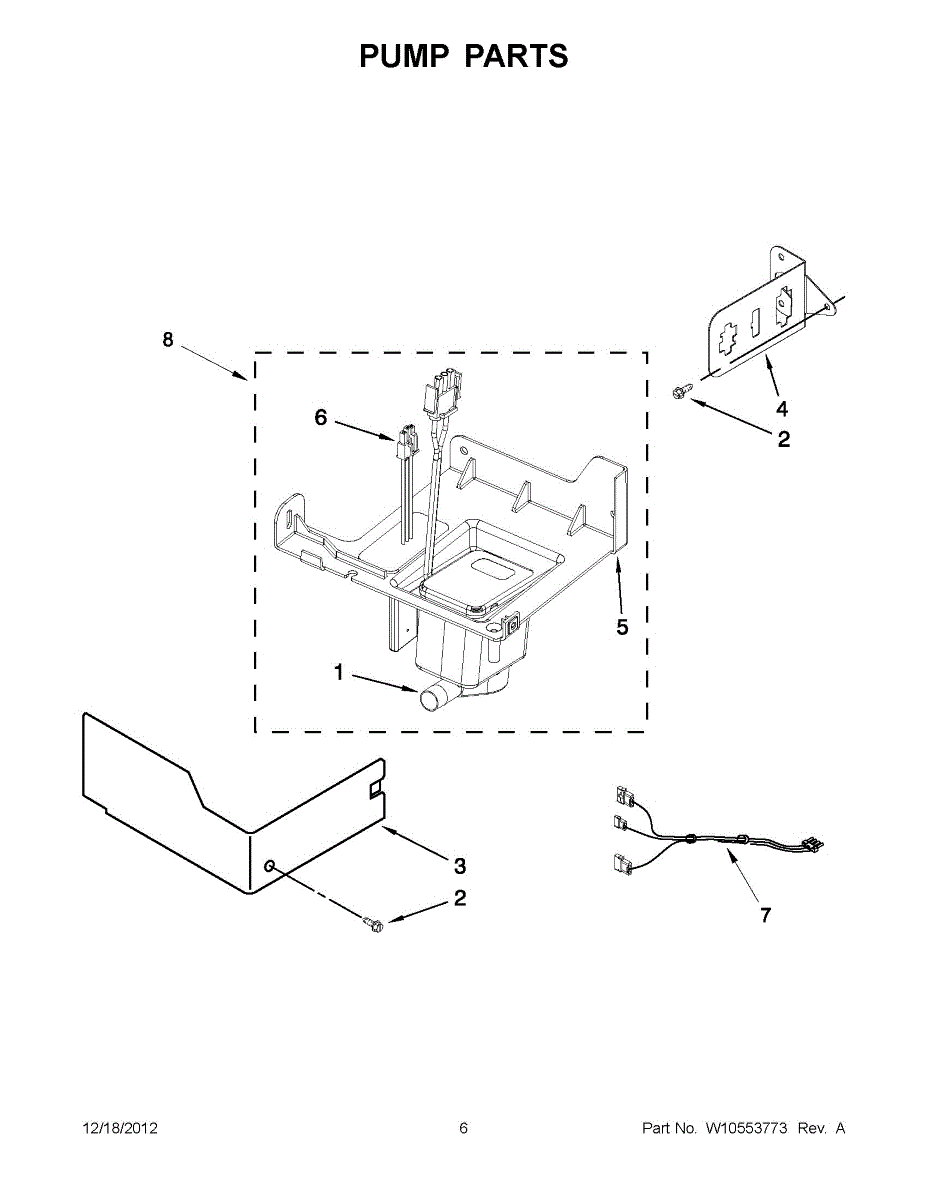 PUMP PARTS

8

6

4

2

5

1

3

2

7

12/18/2012

6

Part No. W10553773 Rev. A