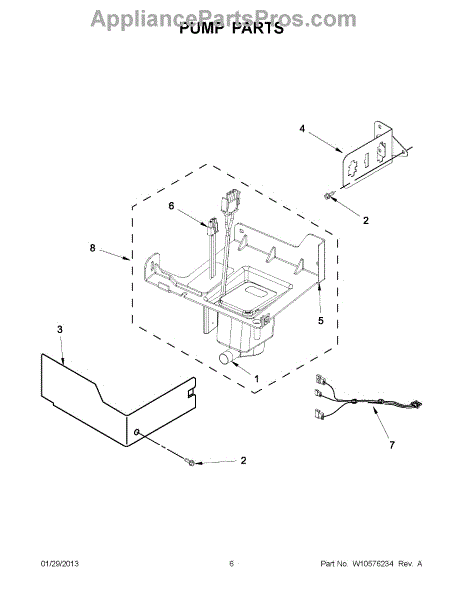 AppliancePartsPros.com
PUMP PARTS

4

2

6

8

5

3

1

7

2

01/29/2013 6 Part No. W10576234 Rev. A