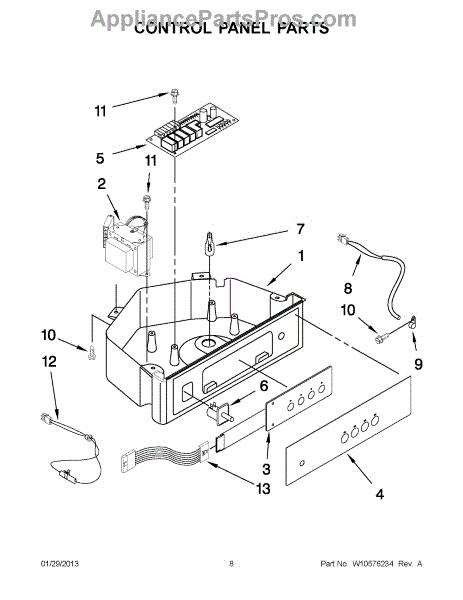 AppliancePartsPros.com
CONTROL PANEL PARTS

11
5
11
2
7
1
8
10
9
10
12
6
3
13
4

01/29/2013 8 Part No. W10576234 Rev. A