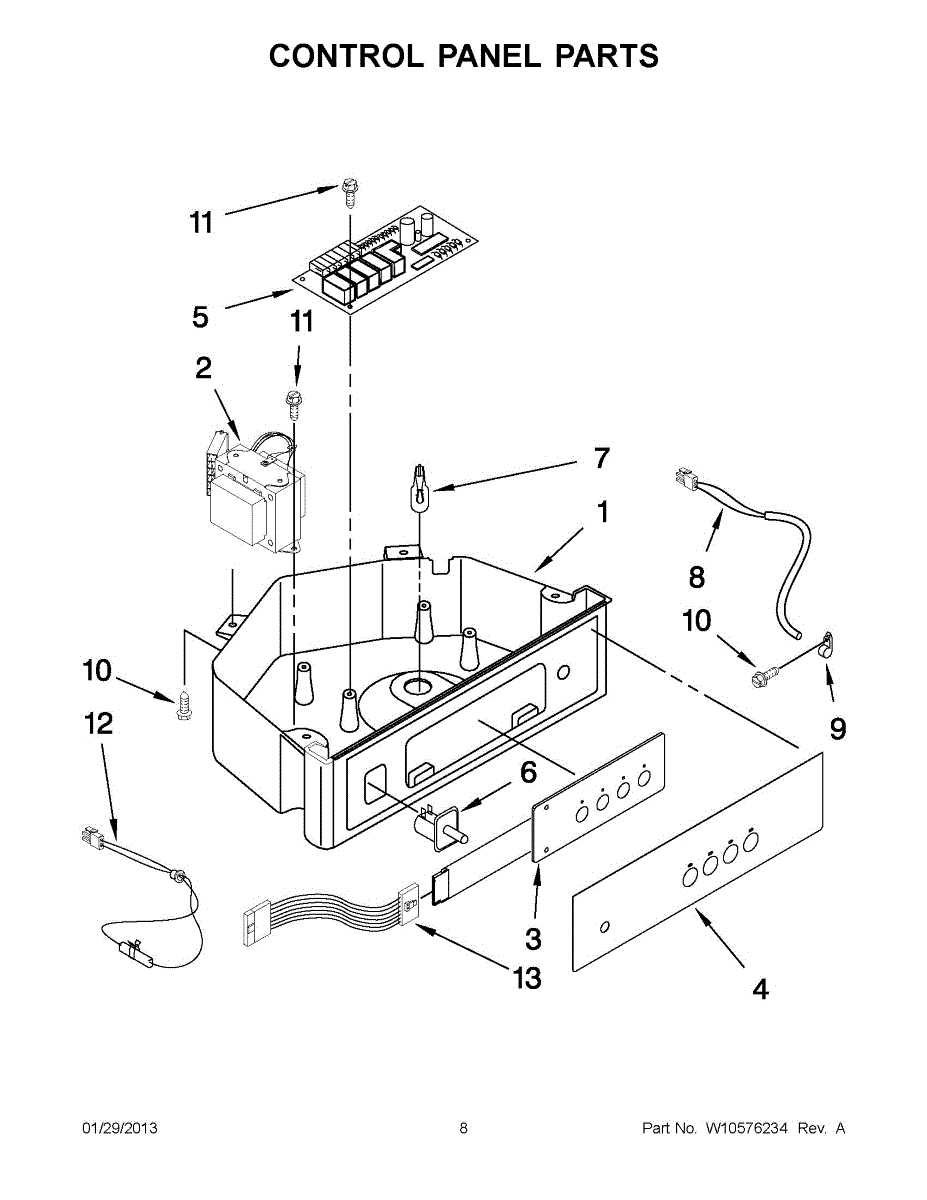 CONTROL PANEL PARTS

11

5

11

2

7

1

8

10

9

10

12

6

3

13

4

01/29/2013

8

Part No. W10576234 Rev. A