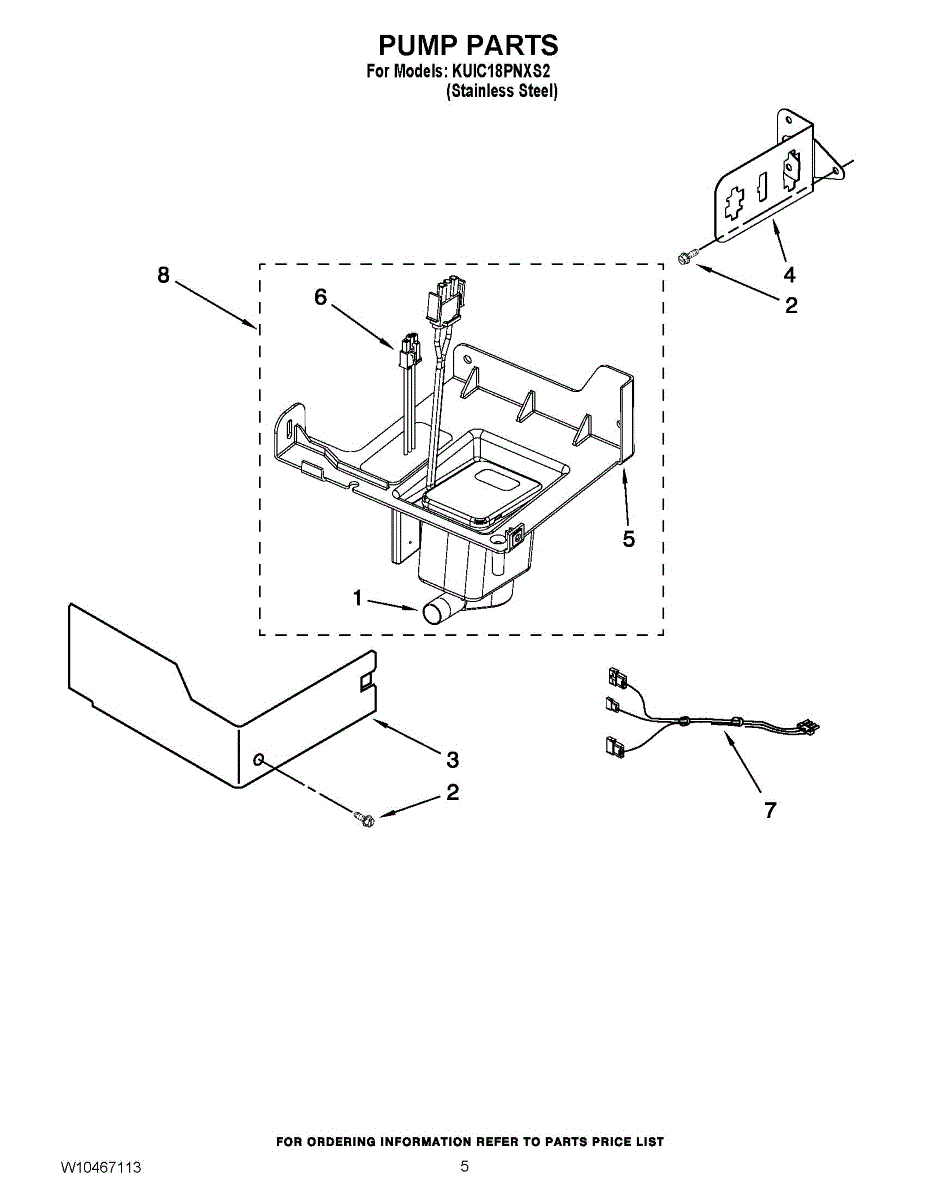 PUMP PARTS
For Models: KUIC18PNXS2
(Stainless Steel)

8
6
4
2
5
1
3
2
7

FOR ORDERING INFORMATION REFER TO PARTS PRICE LIST

W10467113
5