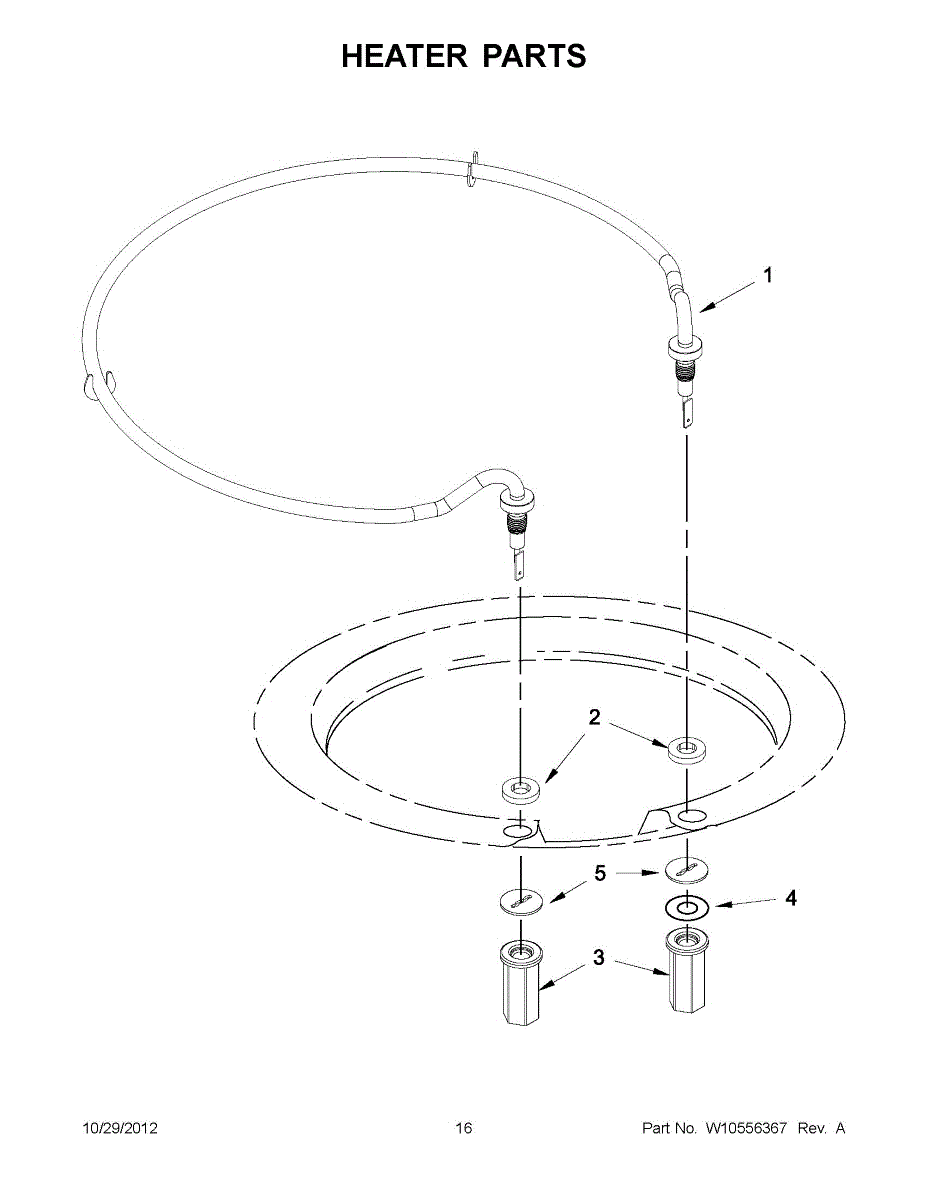 HEATER PARTS

1

2

5

4

3

10/29/2012 16 Part No. W10556367 Rev. A