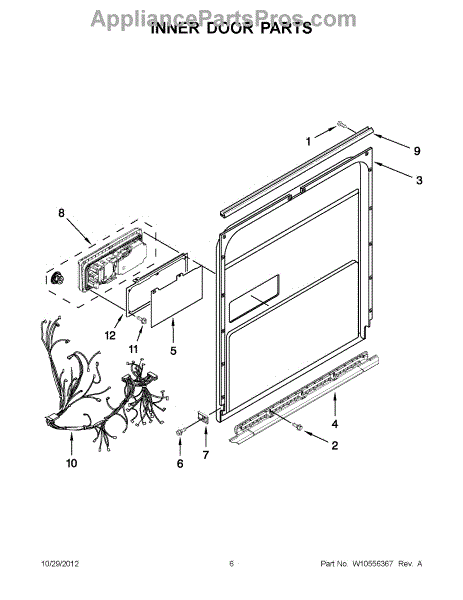 AppliancePartsPros.com
INNER DOOR PARTS

1
9
3
8
12
11
5
10
6
7
4
2

10/29/2012
6
Part No. W10556367 Rev. A