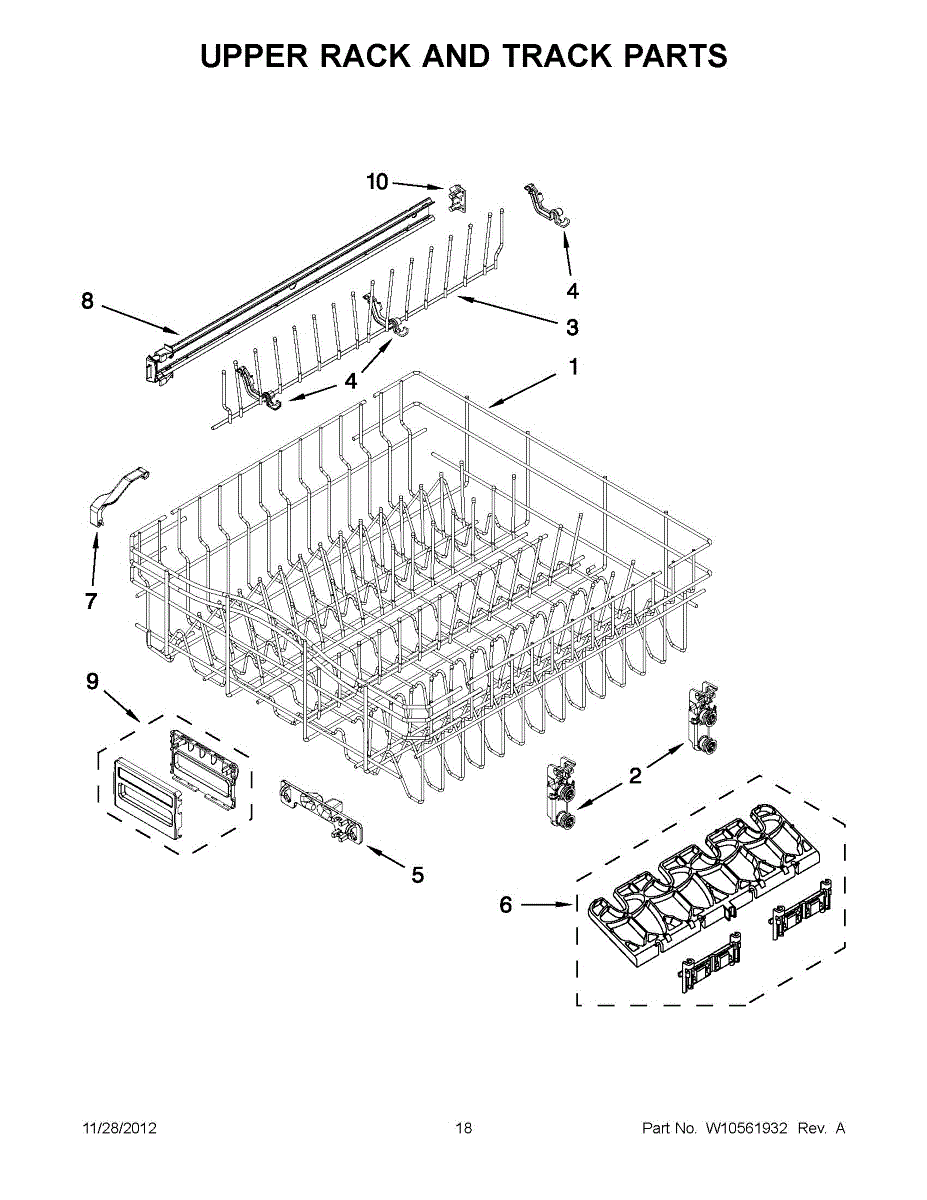 UPPER RACK AND TRACK PARTS

10

4

8

3

4

1

7

9

2

5

6

11/28/2012

18

Part No. W10561932 Rev. A