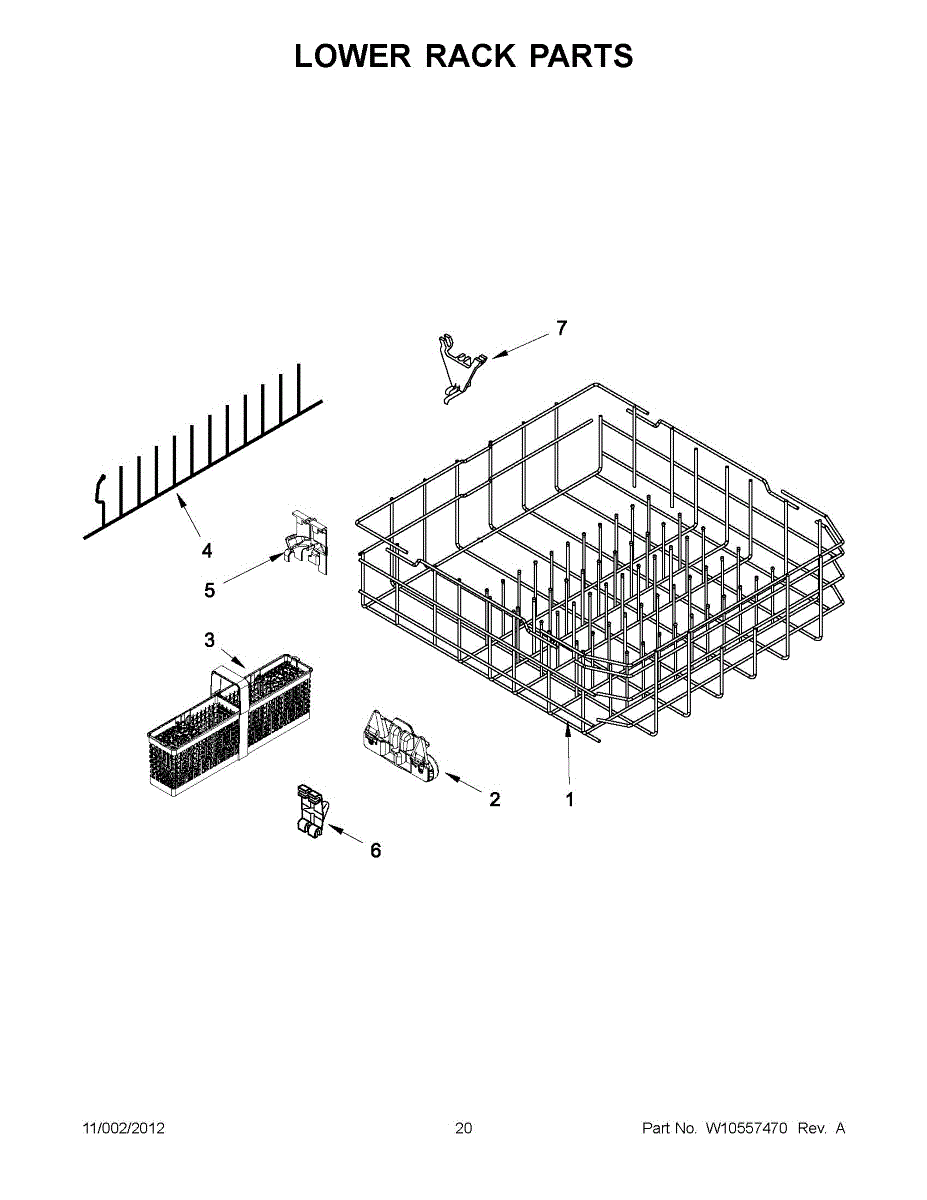 LOWER RACK PARTS

7

4

5

3

2

1

6

11/002/2012

20

Part No. W10557470 Rev. A