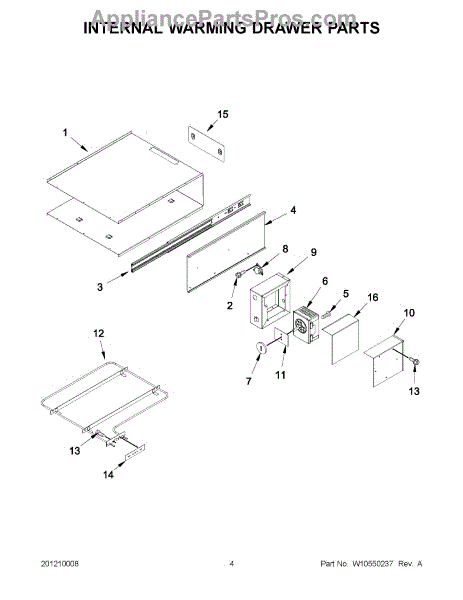 AppliancePartsPros.com
INTERNAL WARMING DRAWER PARTS

15
1
4
8
9
3
2
6
5
16
10
12
7
11
13
13
14

201210008
4
Part No. W10550237 Rev. A