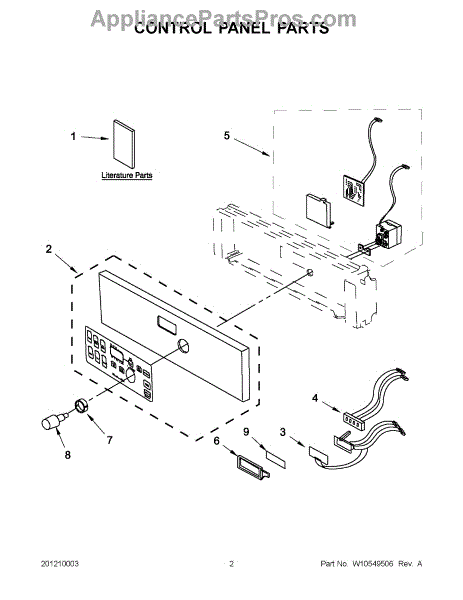 AppliancePartsPros.com
CONTROL PANEL PARTS

1
Literature Parts

5

2

4

9

3

6

7

8

201210003

2

Part No. W10549506 Rev. A