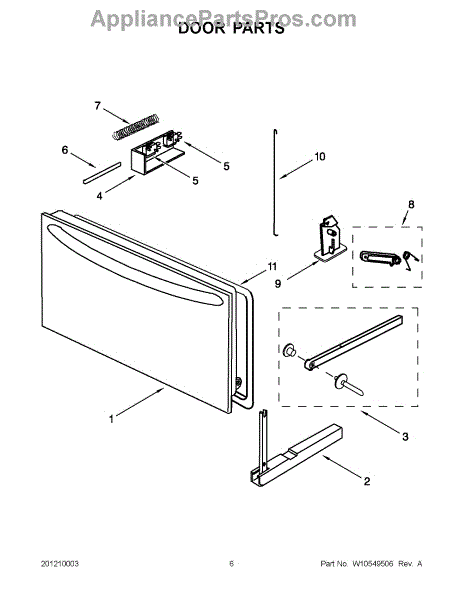 AppliancePartsPros.com

DOOR PARTS

7

6

5

5

4

10

8

11

9

1

3

2

201210003

6

Part No. W10549506 Rev. A