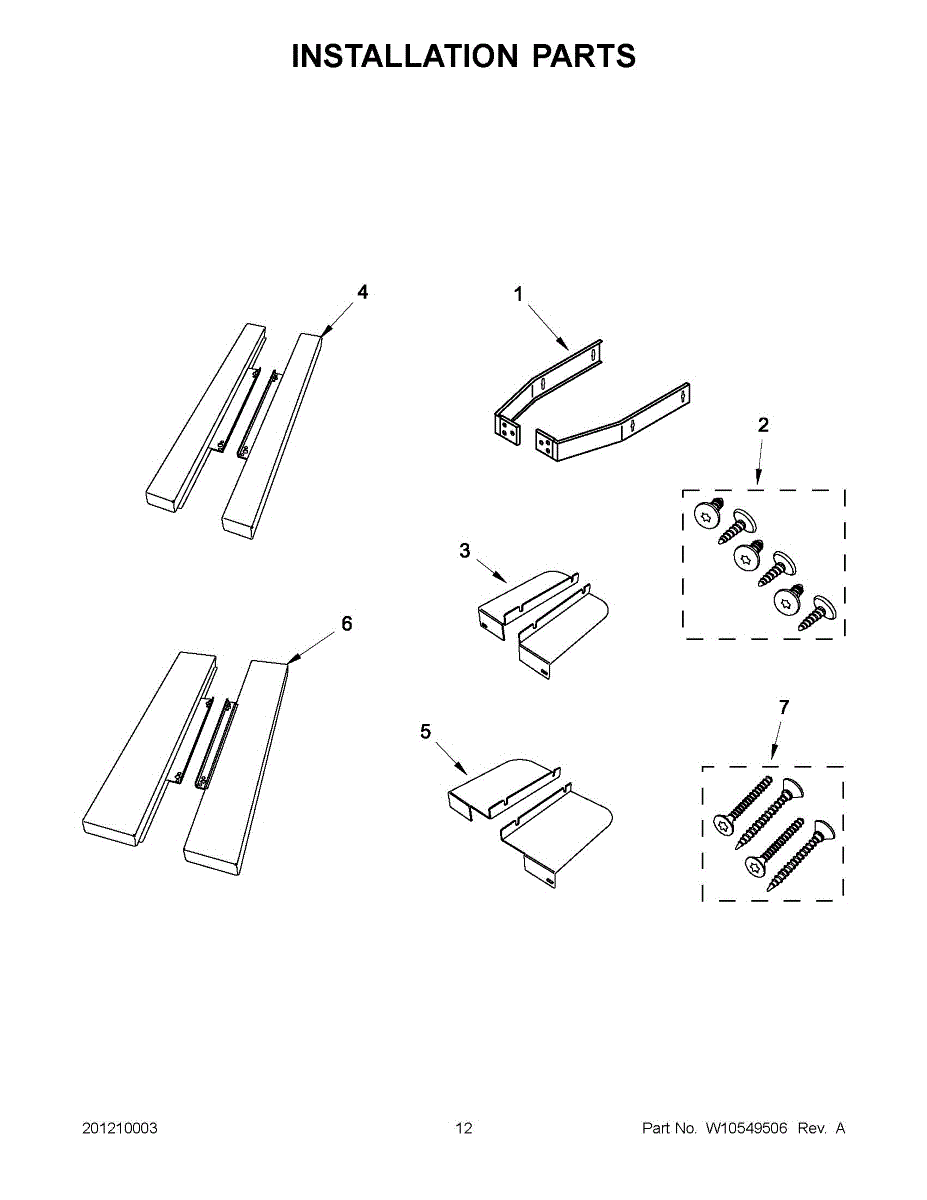 INSTALLATION PARTS

4

1

2

3

6

5

7

201210003

12

Part No. W10549506 Rev. A