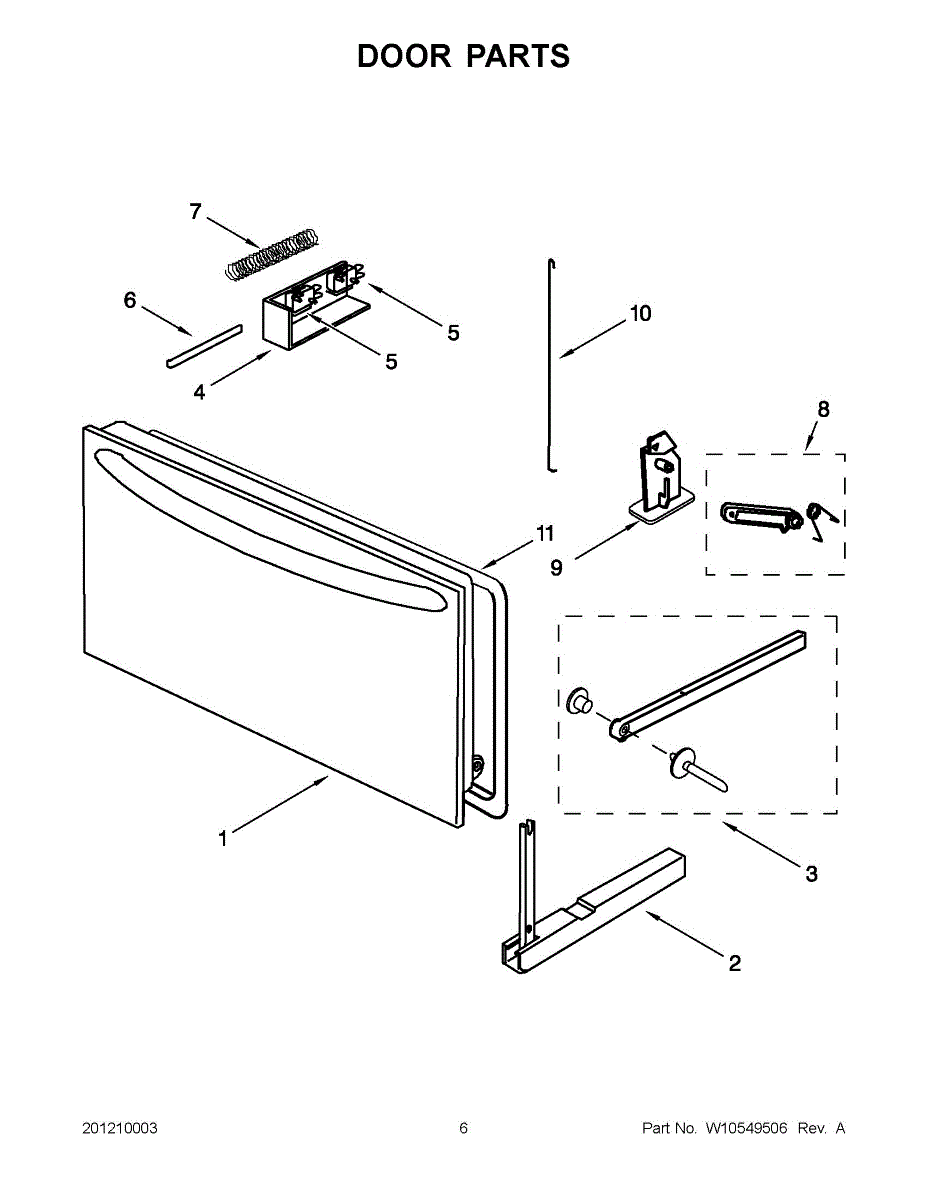 DOOR PARTS

7

6

5

5

4

10

8

11

9

1

3

2

201210003

6

Part No. W10549506 Rev. A