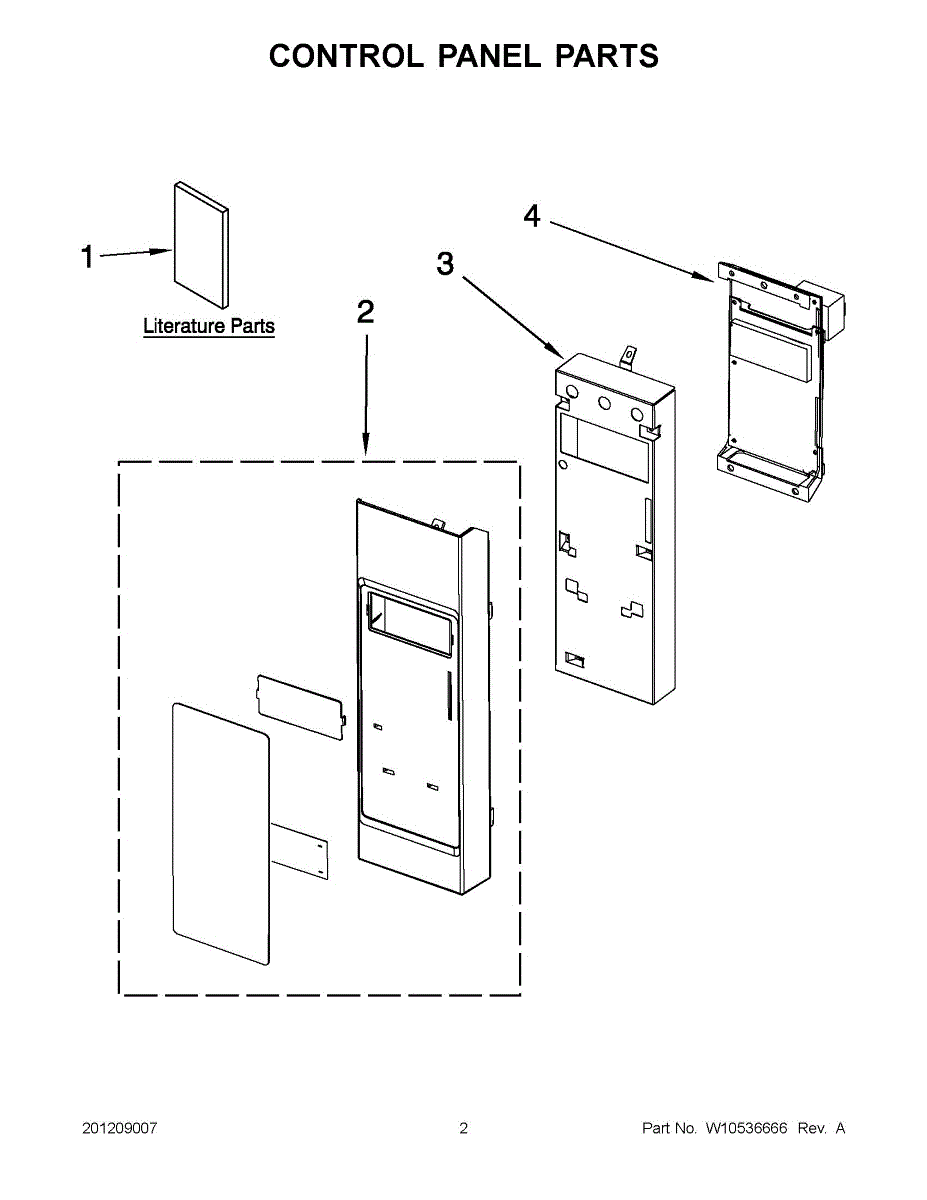 CONTROL PANEL PARTS

1

Literature Parts

2

3

4

201209007

2

Part No. W10536666 Rev. A