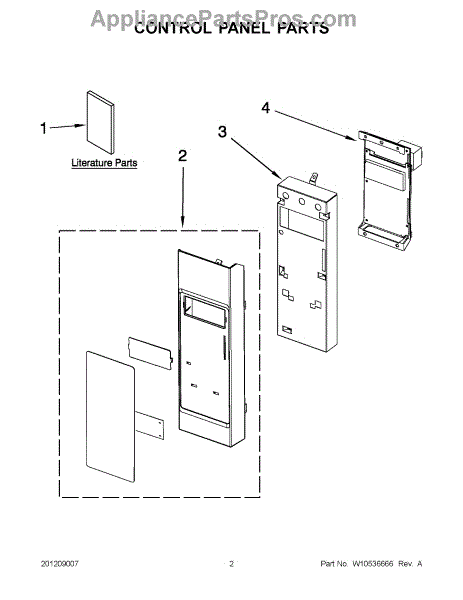 AppliancePartsPros.com

CONTROL PANEL PARTS

1

Literature Parts

2

3

4

201209007

2

Part No. W10536666 Rev. A