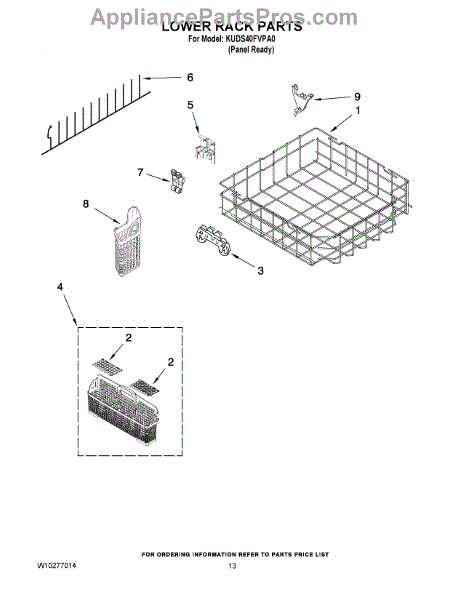 AppliancePartsPros.com

LOWER RACK PARTS
For Model: KUDS40FVPA0
(Panel Ready)

6
9
5
1
7
8
3
4
2
2

FOR ORDERING INFORMATION REFER TO PARTS PRICE LIST
W10277014
13