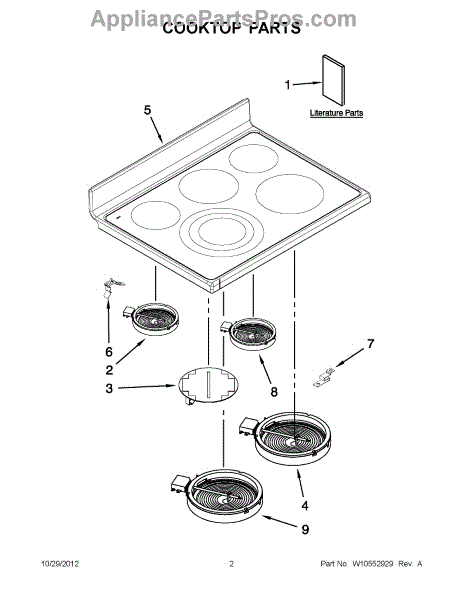 AppliancePartsPros.com
COOKTOP PARTS

1
Literature Parts
5
6
2
3
8
7
4
9

10/29/2012 2 Part No. W10552929 Rev. A