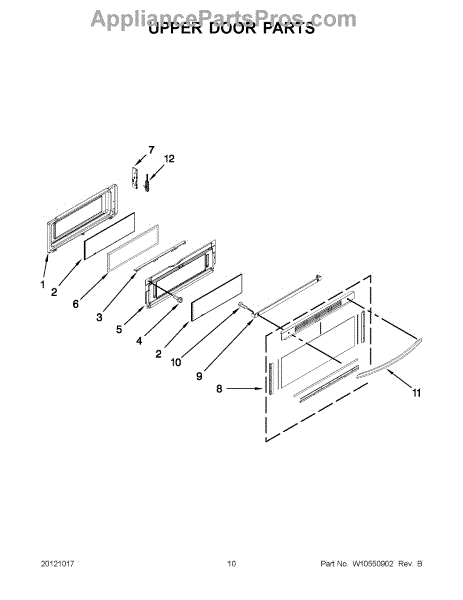 AppliancePartsPros.com
UPPER DOOR PARTS

7
12
1
2
6
3
5
4
2
10
9
8
11

20121017
10
Part No. W10550902 Rev. B