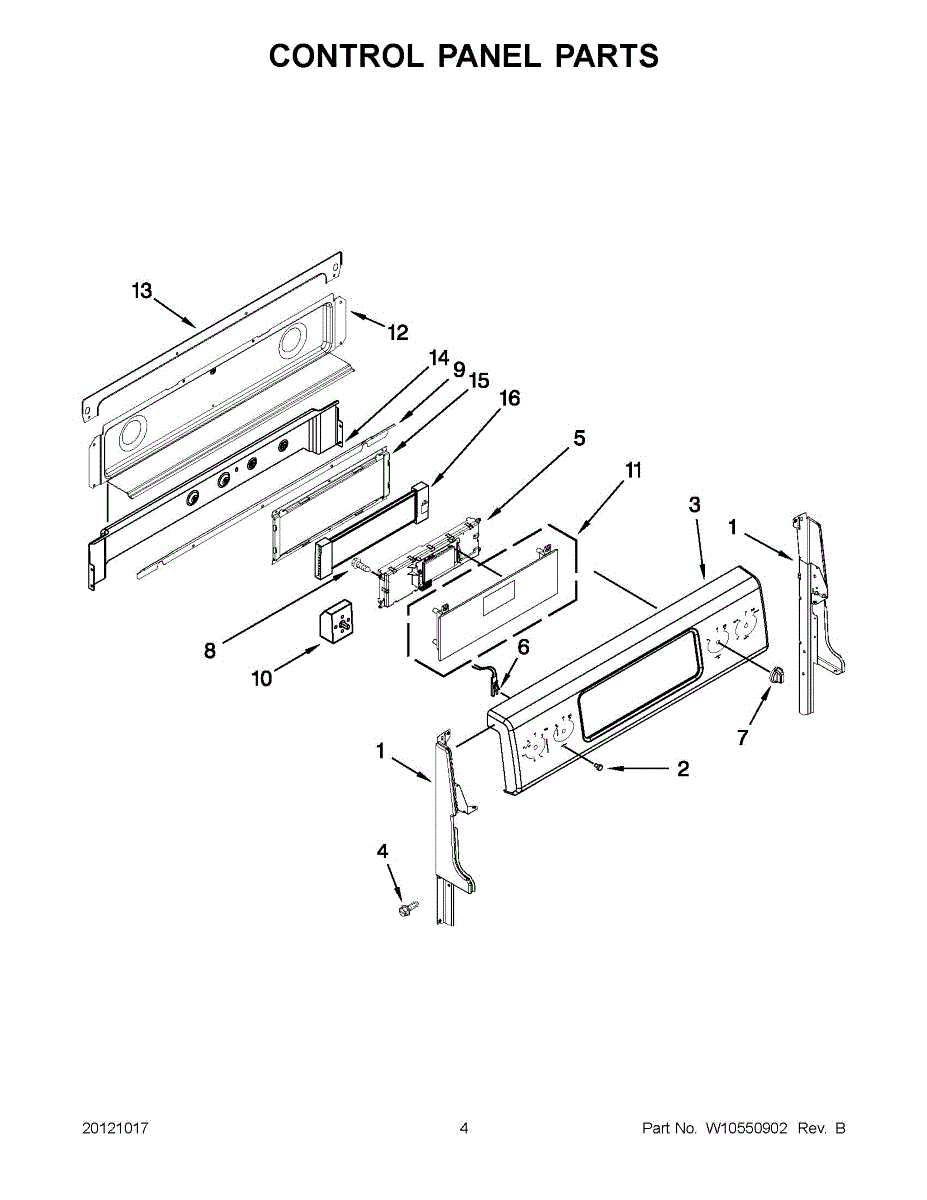 CONTROL PANEL PARTS

13
12
14
9
15
16
5
11
3
1
8
10
6
7
1
2
4

20121017

4

Part No. W10550902 Rev. B