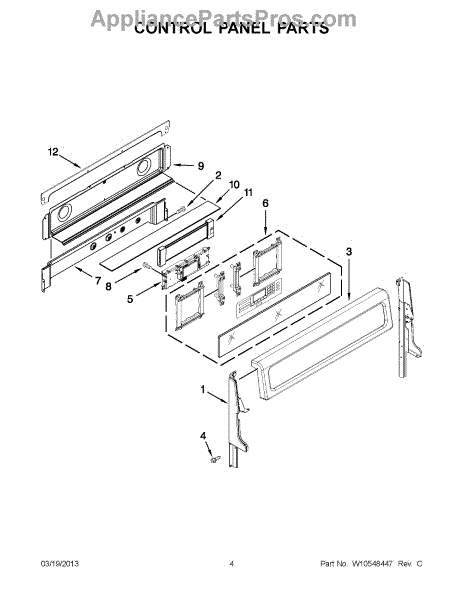 AppliancePartsPros.com
CONTROL PANEL PARTS

12
9
2
10
11
6
3
7
8
5
1
4

03/19/2013 4 Part No. W10548447 Rev. C