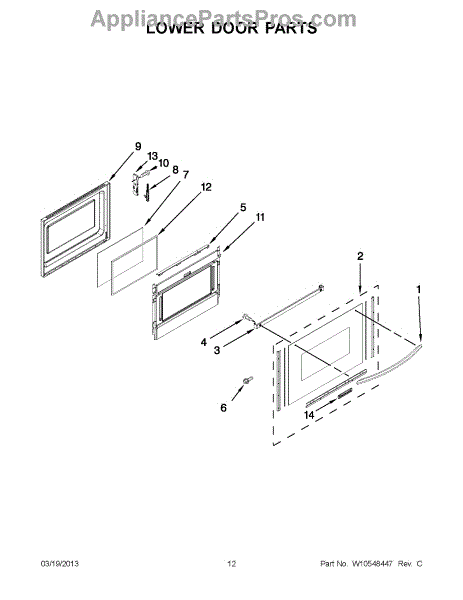 AppliancePartsPros.com

LOWER DOOR PARTS

9
13
10
8
7
12
5
11
2
1
4
3
6
14

03/19/2013 12 Part No. W10548447 Rev. C