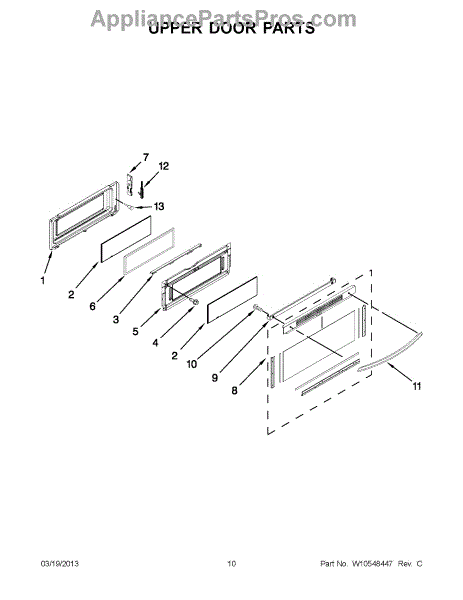 AppliancePartsPros.com
UPPER DOOR PARTS

7
12
13
1
2
6
3
5
4
2
10
9
8
11

03/19/2013 10 Part No. W10548447 Rev. C