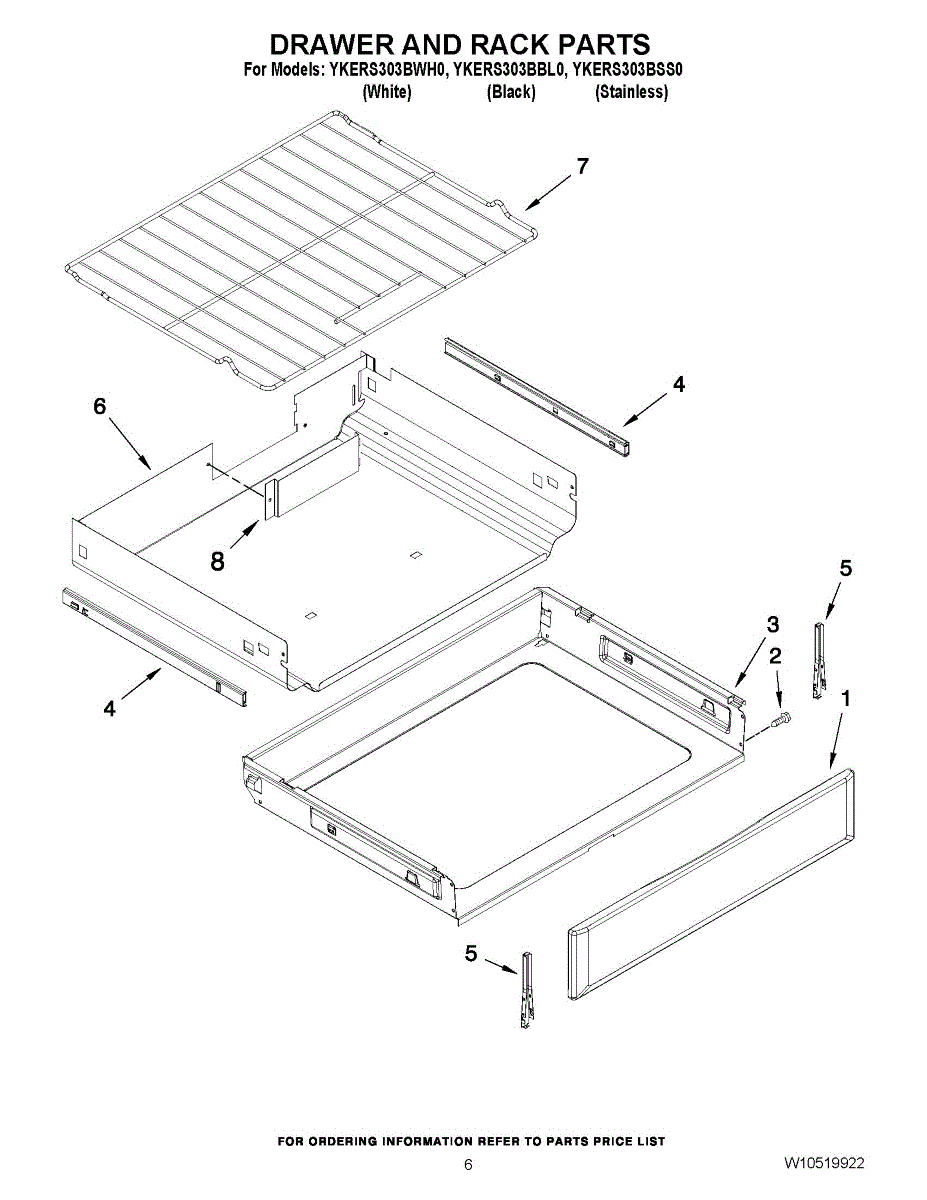 DRAWER AND RACK PARTS
For Models: YKERS303BWH0, YKERS303BBL0, YKERS303BSS0
(White) (Black) (Stainless)

7

4

6

8

5

3

2

1

4

5

FOR ORDERING INFORMATION REFER TO PARTS PRICE LIST

6

W10519922