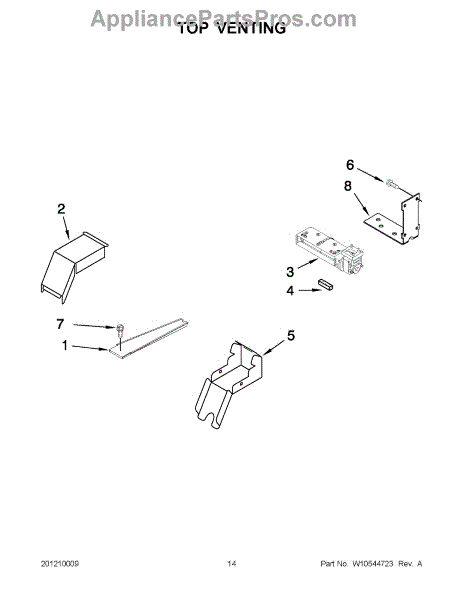 AppliancePartsPros.com
TOP VENTING

6
8
2
3
4
7
1
5

201210009 14 Part No. W10544723 Rev. A