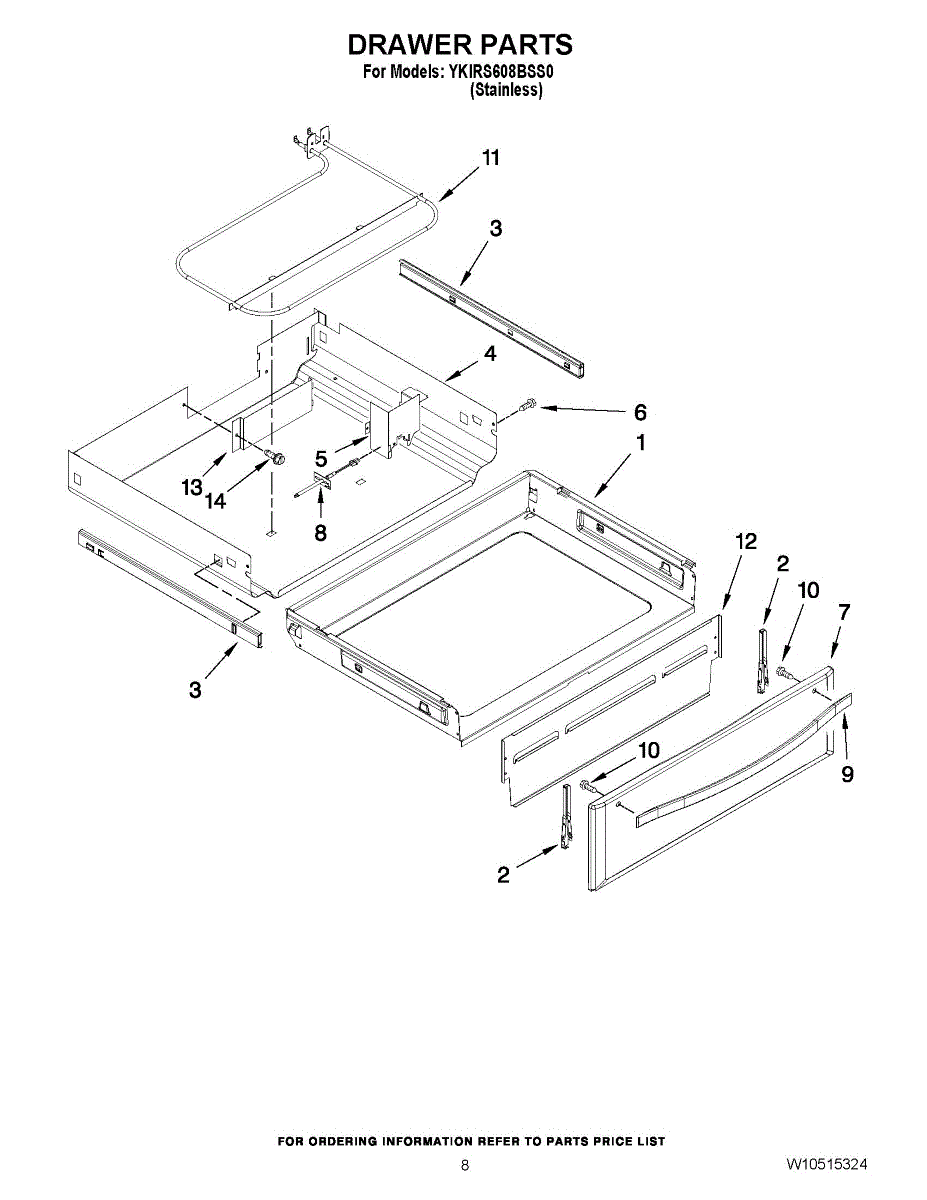 DRAWER PARTS
For Models: YKIRS608BSS0
(Stainless)

11
3
4
6
1
5
13
14
8
12
2
10
7
3
10
9
2

FOR ORDERING INFORMATION REFER TO PARTS PRICE LIST
8
W10515324