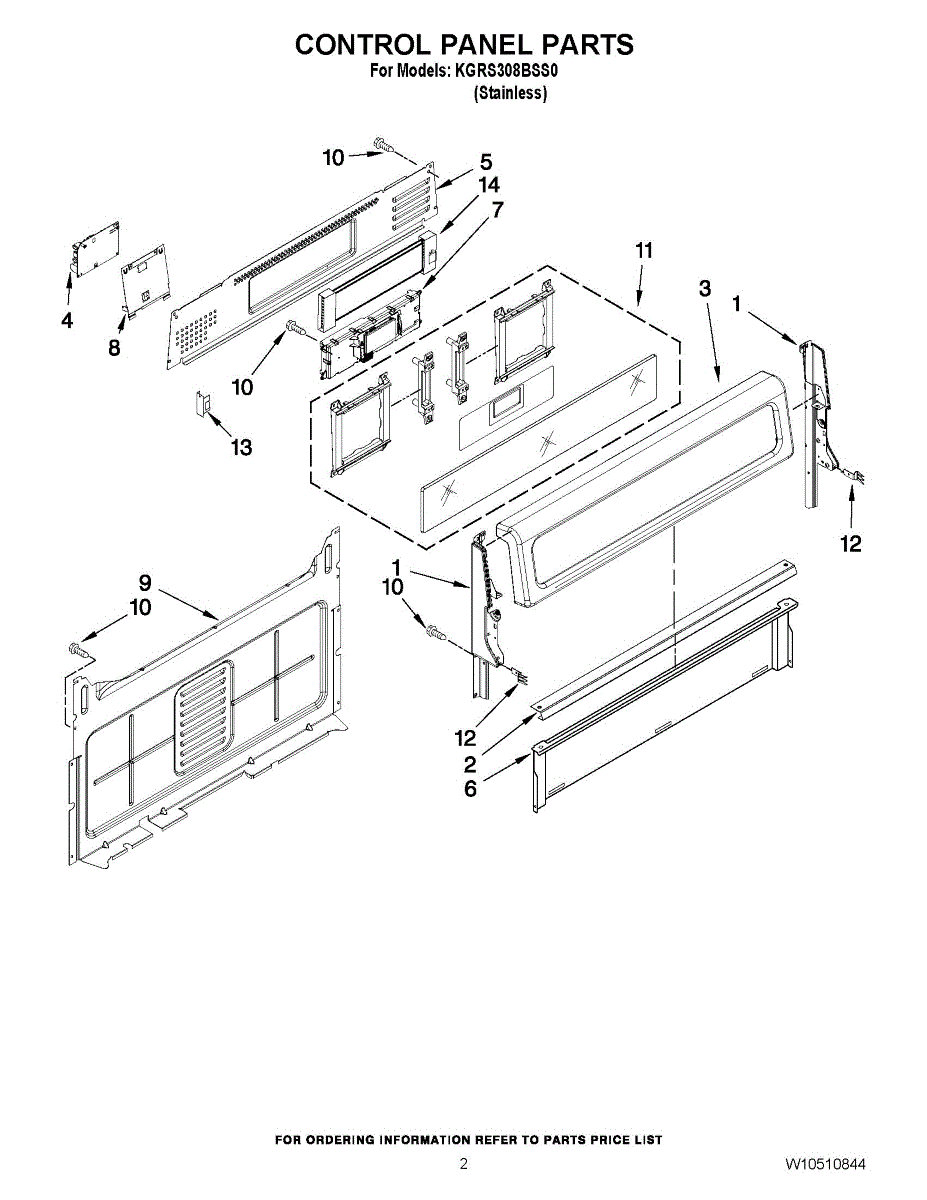 CONTROL PANEL PARTS
For Models: KGRS308BSS0
(Stainless)

10
5
14
7
11
3
1
4
8
10
13
12
9
10
1
10
12
2
6

FOR ORDERING INFORMATION REFER TO PARTS PRICE LIST

2

W10510844