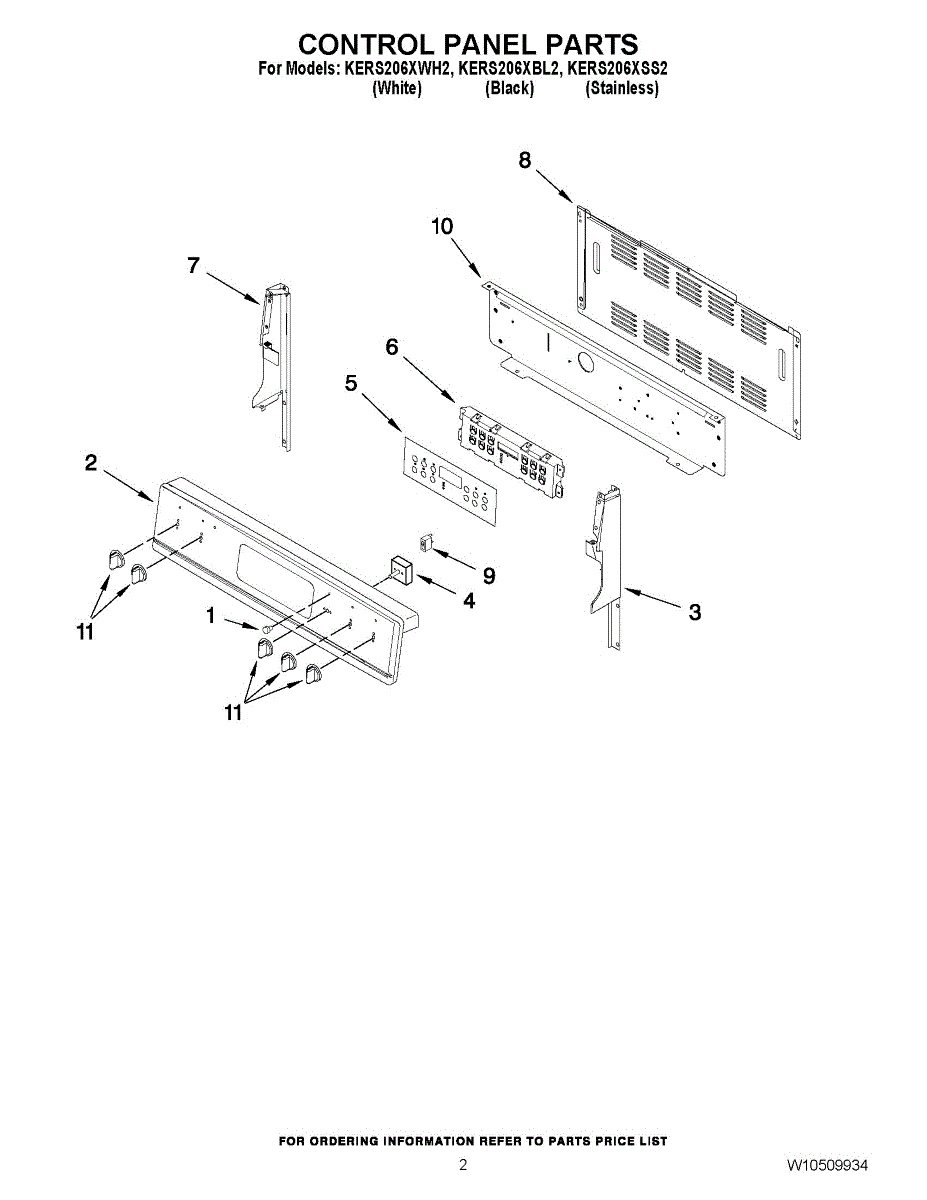 CONTROL PANEL PARTS
For Models: KERS206XWH2, KERS206XBL2, KERS206XSS2
(White) (Black) (Stainless)

8
10
7
6
5
2
9
4
3
1
11
11

FOR ORDERING INFORMATION REFER TO PARTS PRICE LIST
2
W10509934