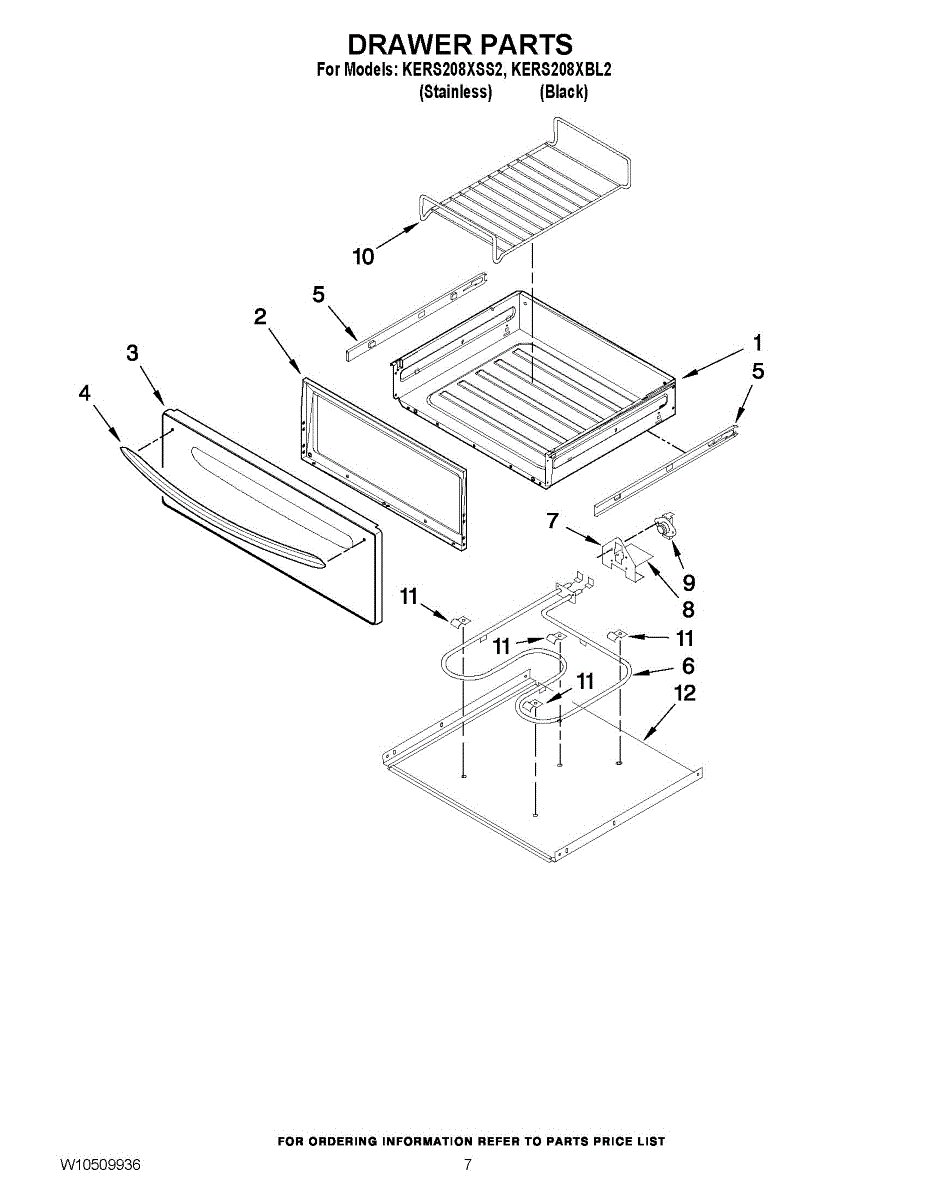 DRAWER PARTS
For Models: KERS208XSS2, KERS208XBL2
(Stainless) (Black)

10
5
2
3
4
1
5
7
9
8
11
11
11
6
11
12

FOR ORDERING INFORMATION REFER TO PARTS PRICE LIST
W10509936
7