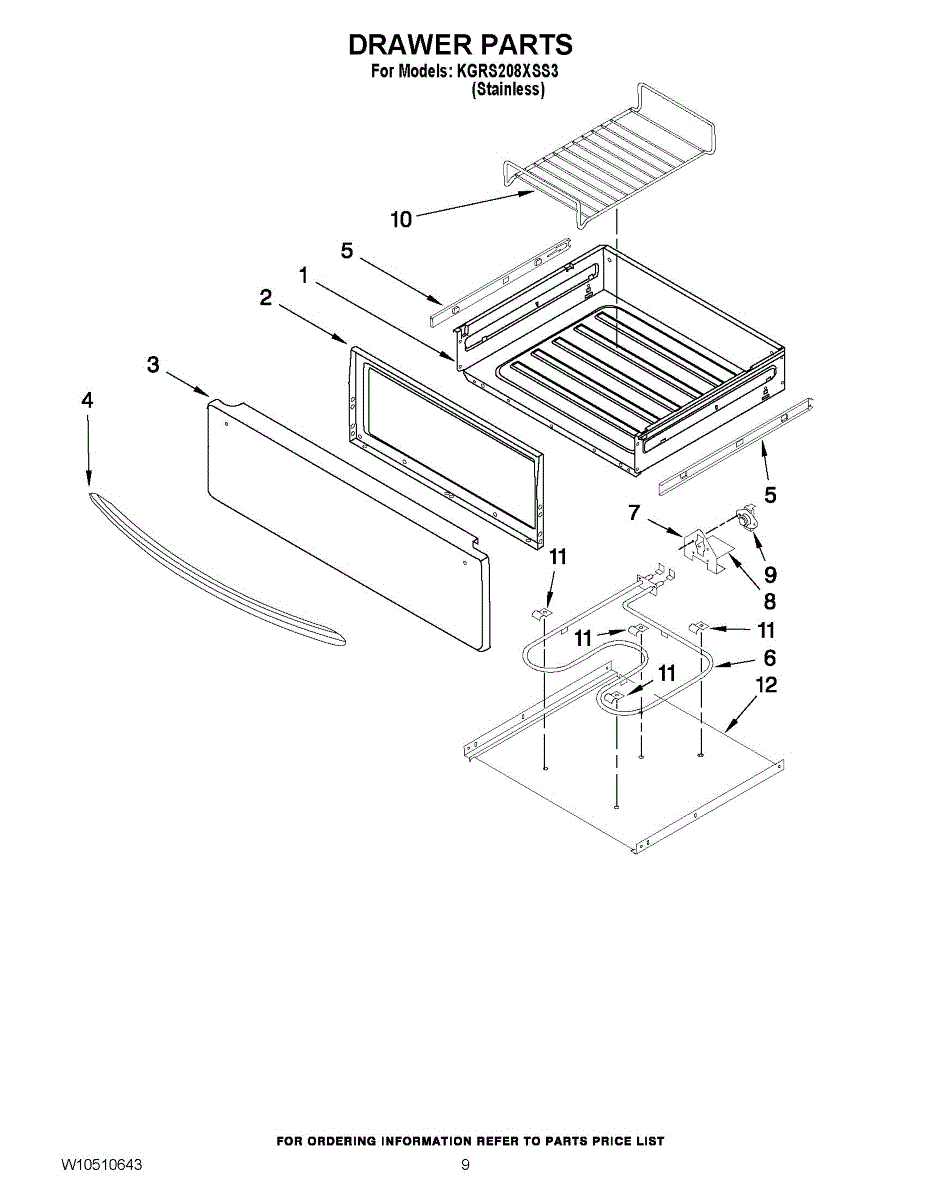 DRAWER PARTS
For Models: KGRS208XSS3
(Stainless)

10
5
1
2
3
4
5
7
9
8
11
11
11
6
11
12

FOR ORDERING INFORMATION REFER TO PARTS PRICE LIST

W10510643
9