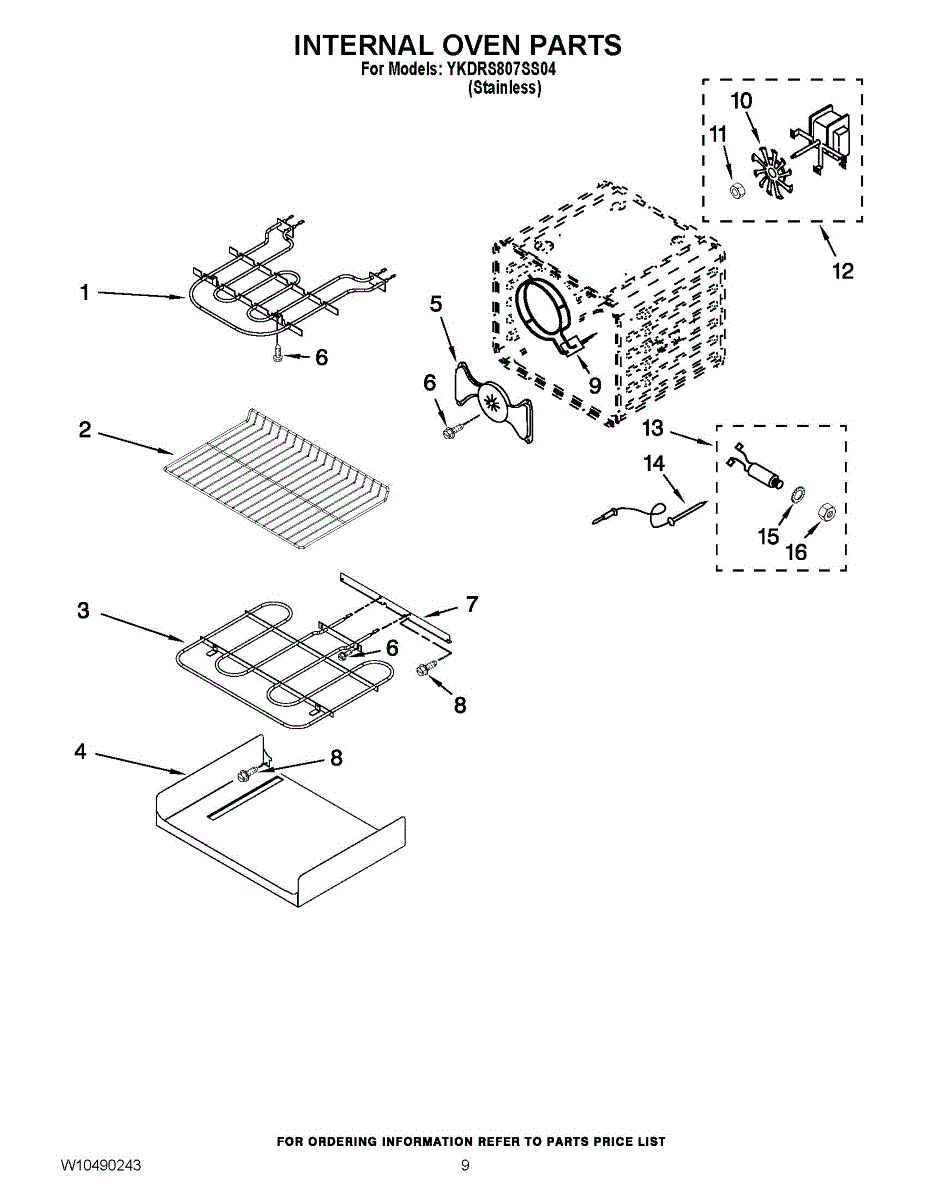 INTERNAL OVEN PARTS
For Models: YKDRS807SS04
(Stainless)

10
11
12
1
6
5
6
9
2
13
14
15
16
3
7
6
8
4
8

FOR ORDERING INFORMATION REFER TO PARTS PRICE LIST
W10490243
9