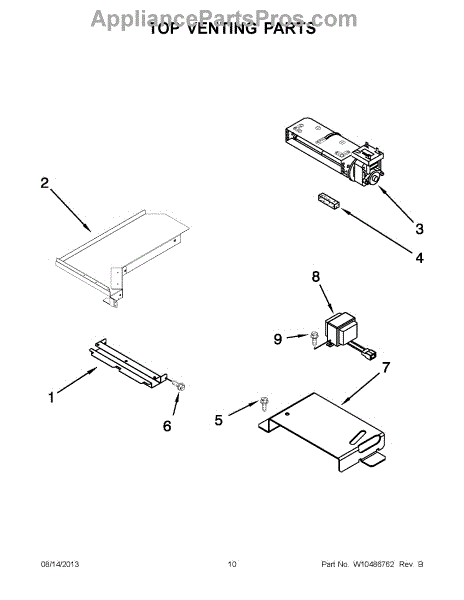 AppliancePartsPros.com
TOP VENTING PARTS

2

3

4

8

9

7

1

6

5

08/14/2013

10

Part No. W10488762 Rev. B