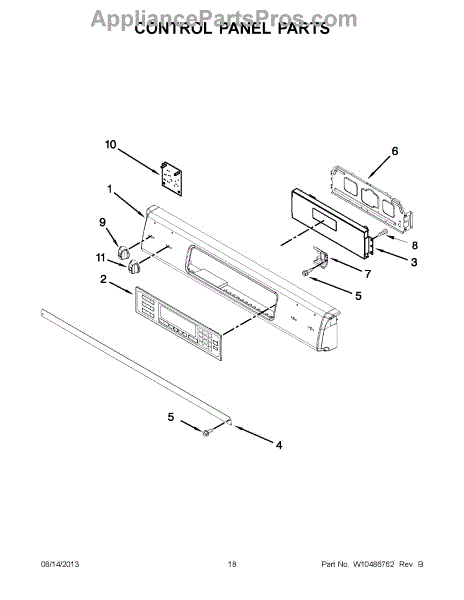 AppliancePartsPros.com
CONTROL PANEL PARTS

10
6
1
9
8
11
3
7
2
5
5
4

08/14/2013
18
Part No. W10488762 Rev. B