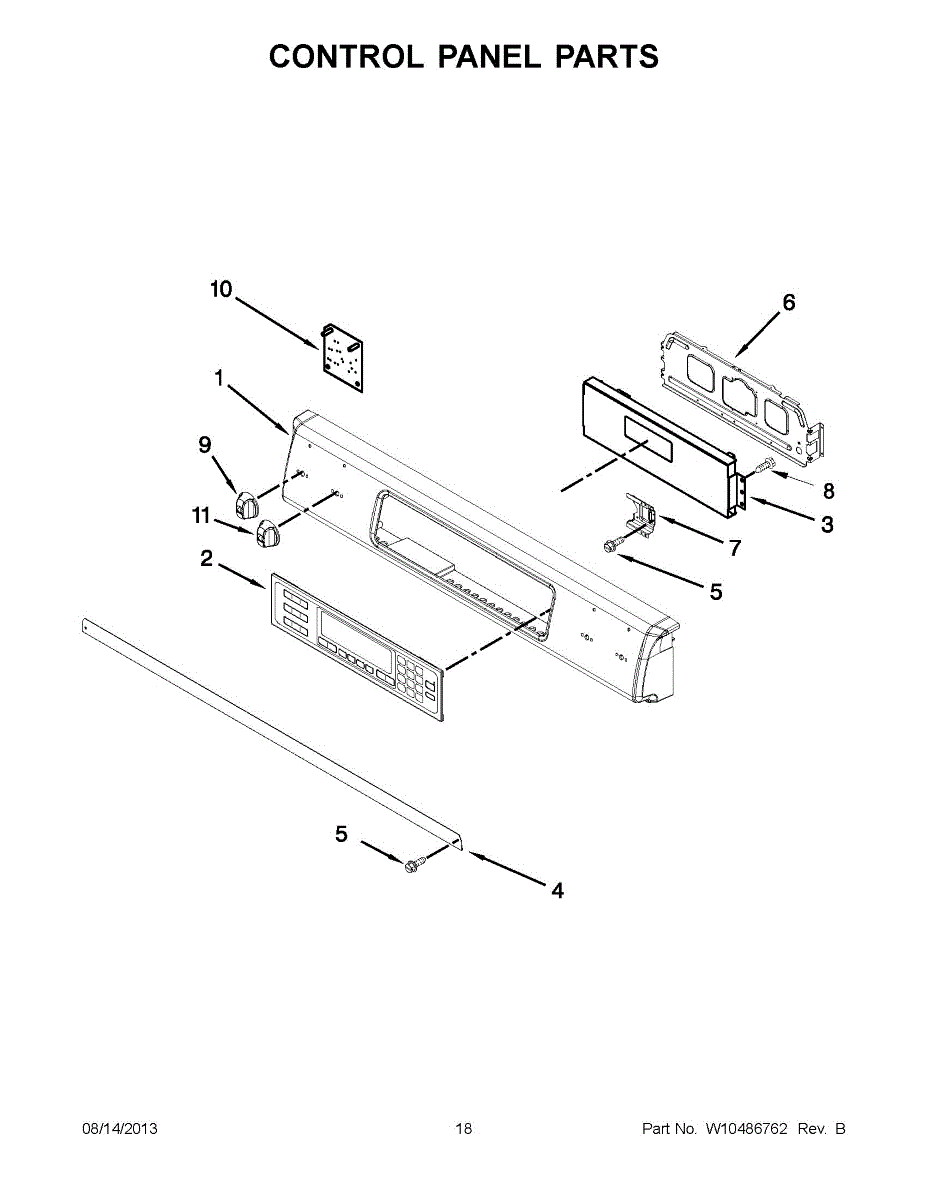 CONTROL PANEL PARTS

10

6

1

9

8

11

3

7

2

5

5

4

08/14/2013

18

Part No. W10486762 Rev. B