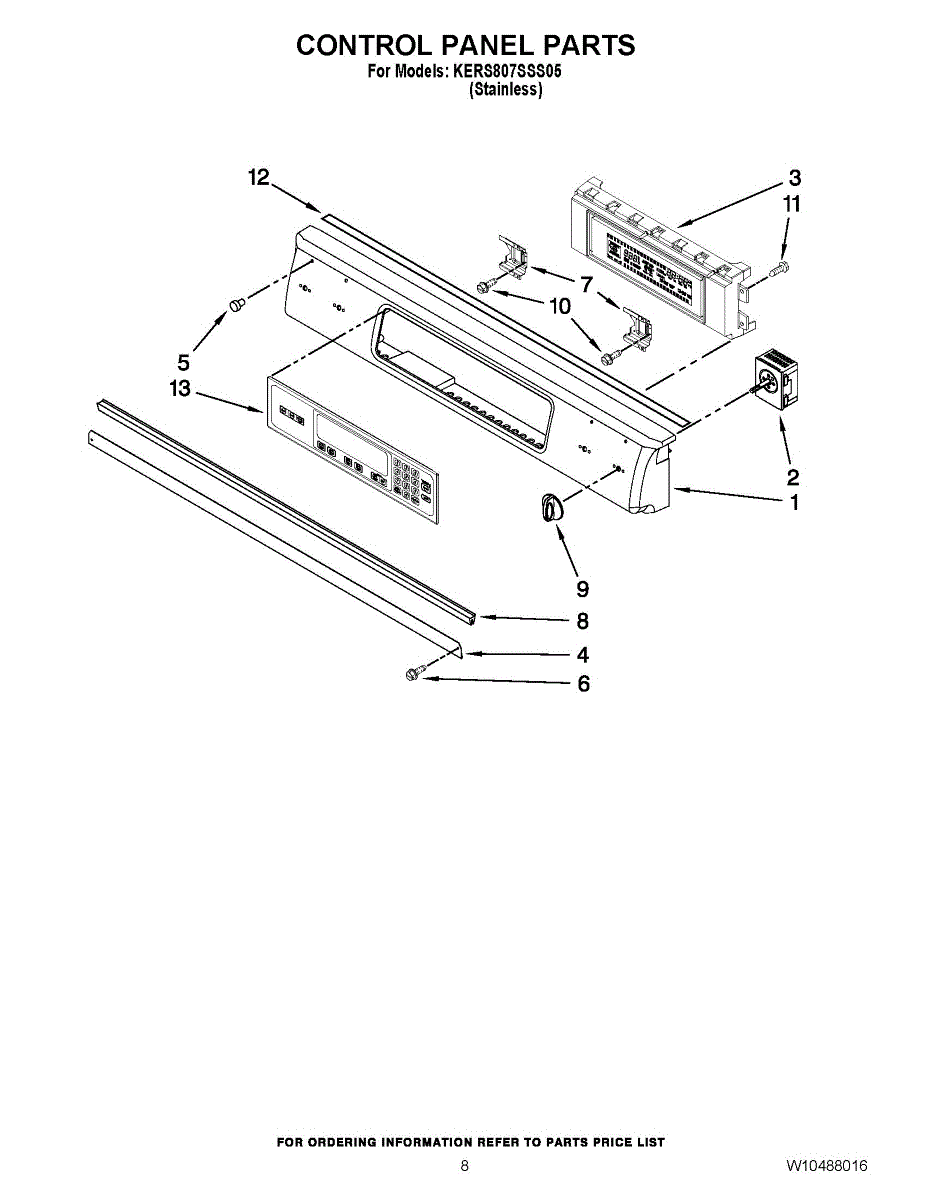 CONTROL PANEL PARTS
For Models: KERS807SSS05
(Stainless)

12
3
11
7
10
5
13
2
1
9
8
4
6

FOR ORDERING INFORMATION REFER TO PARTS PRICE LIST
8
W10488016