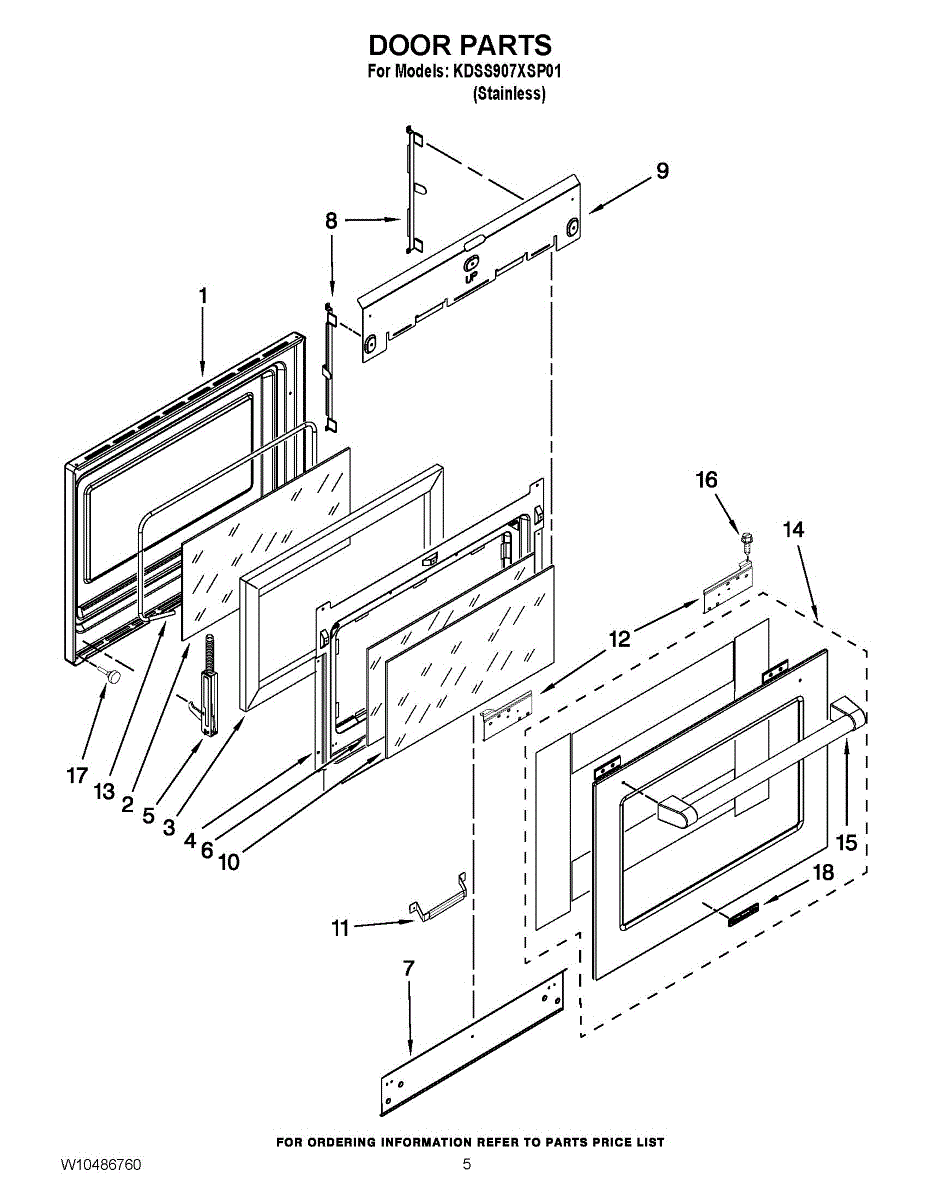 DOOR PARTS
For Models: KDSS907XSP01
(Stainless)

9
8
UP
1
16
14
12
17
13
2
5
3
4
6
10
15
18
11
7

FOR ORDERING INFORMATION REFER TO PARTS PRICE LIST

W10486760

5