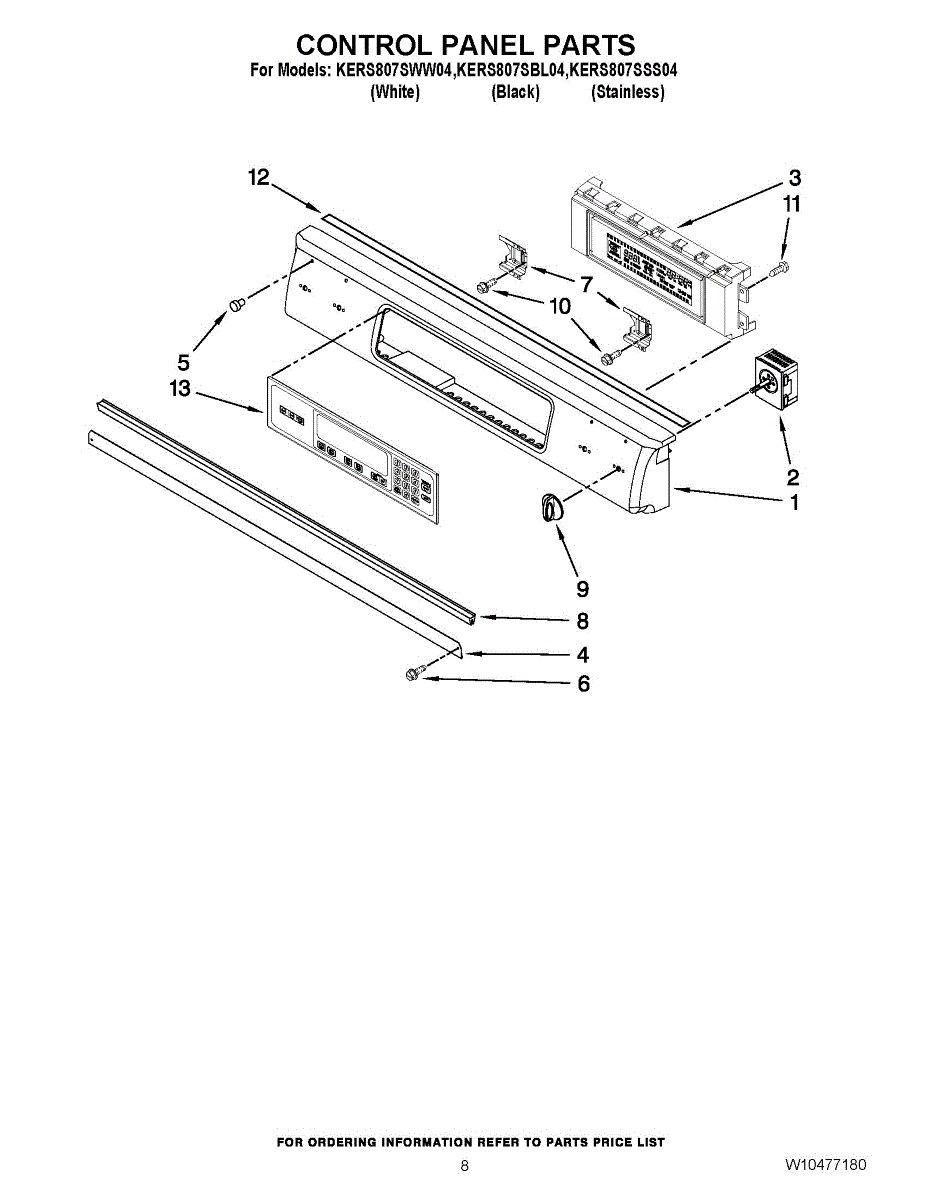 CONTROL PANEL PARTS
For Models: KERS807SWW04,KERS807SBL04,KERS807SSS04
(White) (Black) (Stainless)

12
3
11
7
10
5
13
2
1
9
8
4
6

FOR ORDERING INFORMATION REFER TO PARTS PRICE LIST
8
W10477180