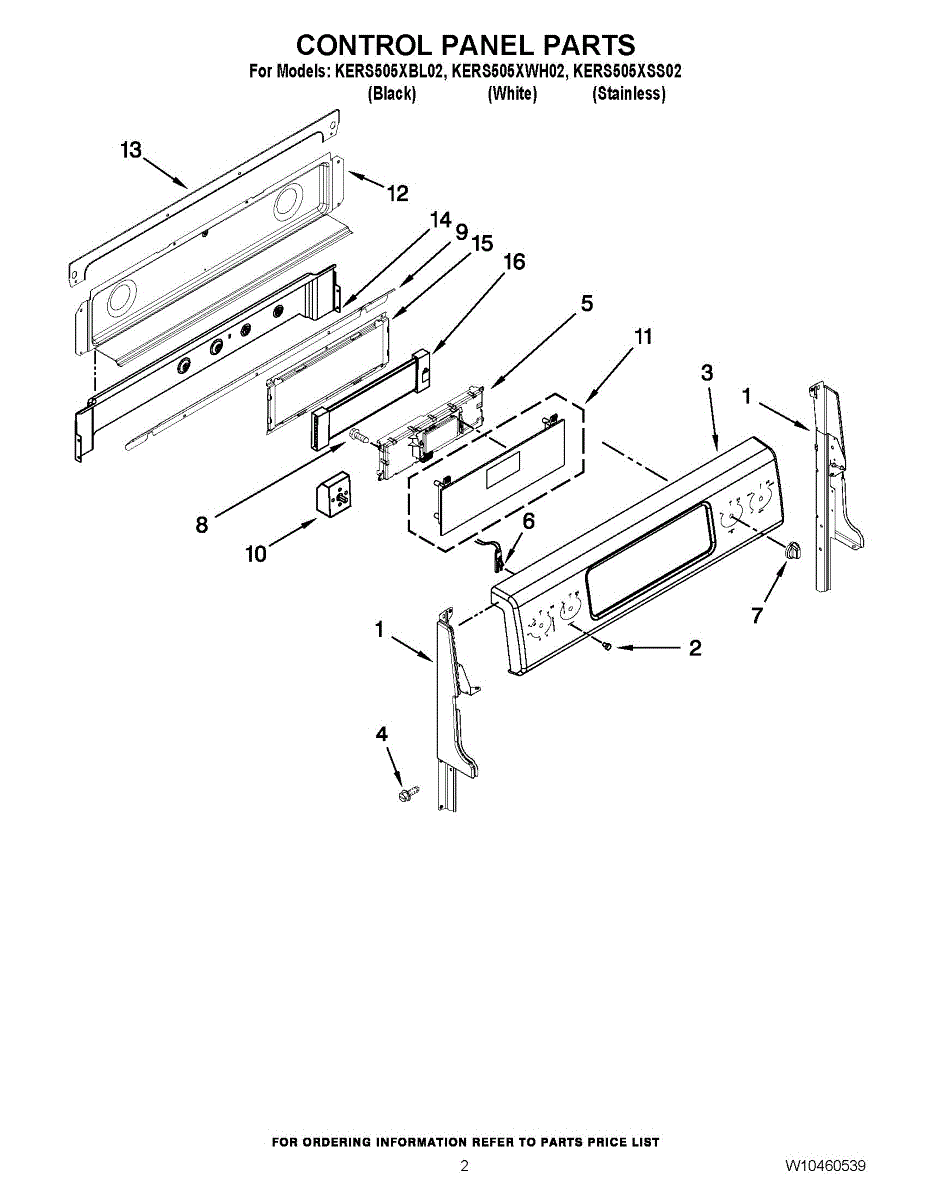 CONTROL PANEL PARTS

For Models: KERS505XBL02, KERS505XWH02, KERS505XSS02
(Black) (White) (Stainless)

13
12
14
9
15
16
5
11
3
1
8
10
6
7
1
2
4

FOR ORDERING INFORMATION REFER TO PARTS PRICE LIST

2

W10460539